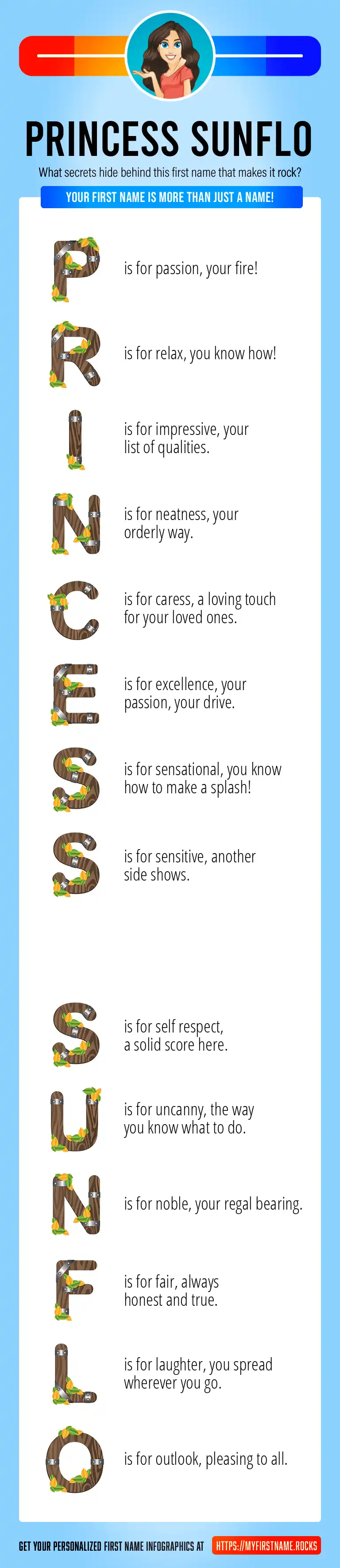 PRINCESS SUNFLO

What secrets hide behind this first name that makes it rock?

YOUR FIRST NAME IS MORE THAN JUST A NAME!

P is for passion, your fire!

R is for relax, you know how!

I is for impressive, your list of qualities.

N is for neatness, your orderly way.

C is for caress, a loving touch for your loved ones.

E is for excellence, your passion, your drive.

S is for sensational, you know how to make a splash!

S is for sensitive, another side shows.

S is for self respect, a solid score here.

U is for uncanny, the way you know what to do.

N is for noble, your regal bearing.

F is for fair, always honest and true.

L is for laughter, you spread wherever you go.

O is for outlook, pleasing to all.

GET YOUR PERSONALIZED FIRST NAME INFOGRAPHICS AT HTTPS://MYFIRSTNAME.ROCKS