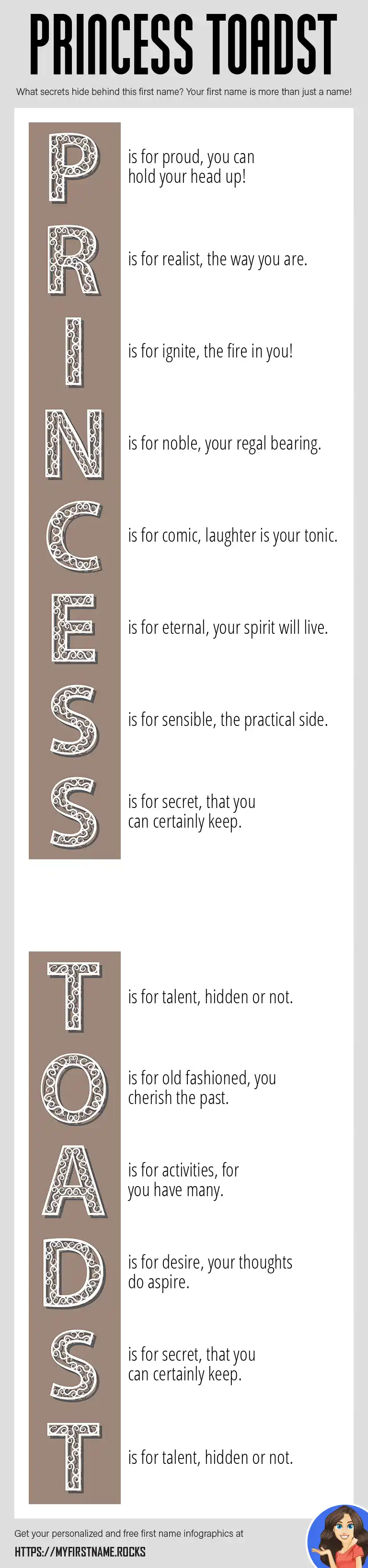 PRINCESS TOADST

What secrets hide behind this first name? Your first name is more than just a name!

P is for proud, you can hold your head up!

R is for realist, the way you are.

I is for ignite, the fire in you!

N is for noble, your regal bearing.

C is for comic, laughter is your tonic.

E is for eternal, your spirit will live.

S is for sensible, the practical side.

S is for secret, that you can certainly keep.

T is for talent, hidden or not.

O is for old fashioned, you cherish the past.

A is for activities, for you have many.

D is for desire, your thoughts do aspire.

S is for secret, that you can certainly keep.

T is for talent, hidden or not.

Get your personalized and free first name infographics at

HTTPS://MYFIRSTNAME.ROCKS