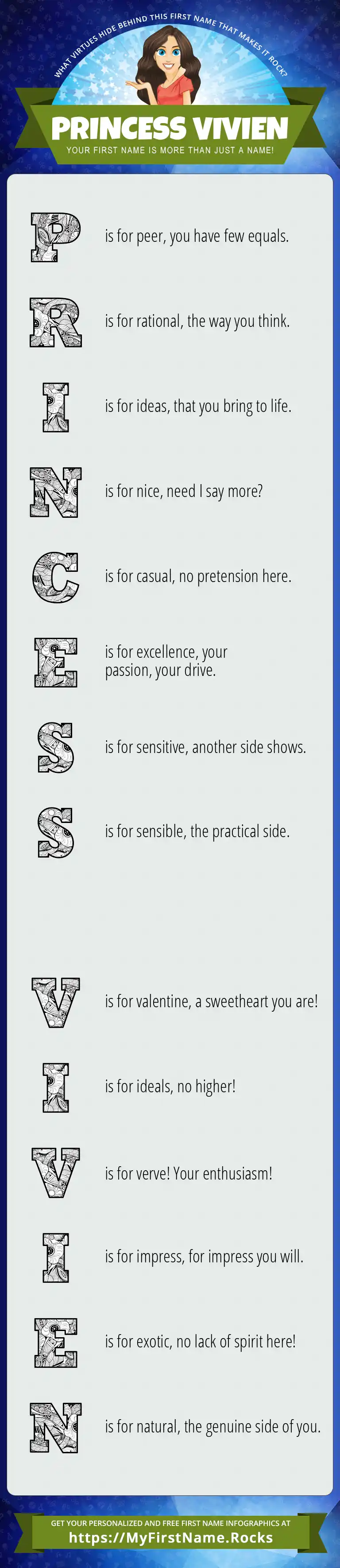 WHAT VIRTUES HIDE BEHIND THIS FIRST NAME THAT MAKES IT ROCK?

PRINCESS VIVIEN

YOUR FIRST NAME IS MORE THAN JUST A NAME!

P is for peer, you have few equals.

R is for rational, the way you think.

I is for ideas, that you bring to life.

N is for nice, need I say more?

C is for casual, no pretension here.

E is for excellence, your passion, your drive.

S is for sensitive, another side shows.

S is for sensible, the practical side.

V is for valentine, a sweetheart you are!

I is for ideals, no higher!

V is for verve! Your enthusiasm!

I is for impress, for impress you will.

E is for exotic, no lack of spirit here!

N is for natural, the genuine side of you.

GET YOUR PERSONALIZED AND FREE FIRST NAME INFOGRAPHICS AT

https://MyFirstName.Rocks