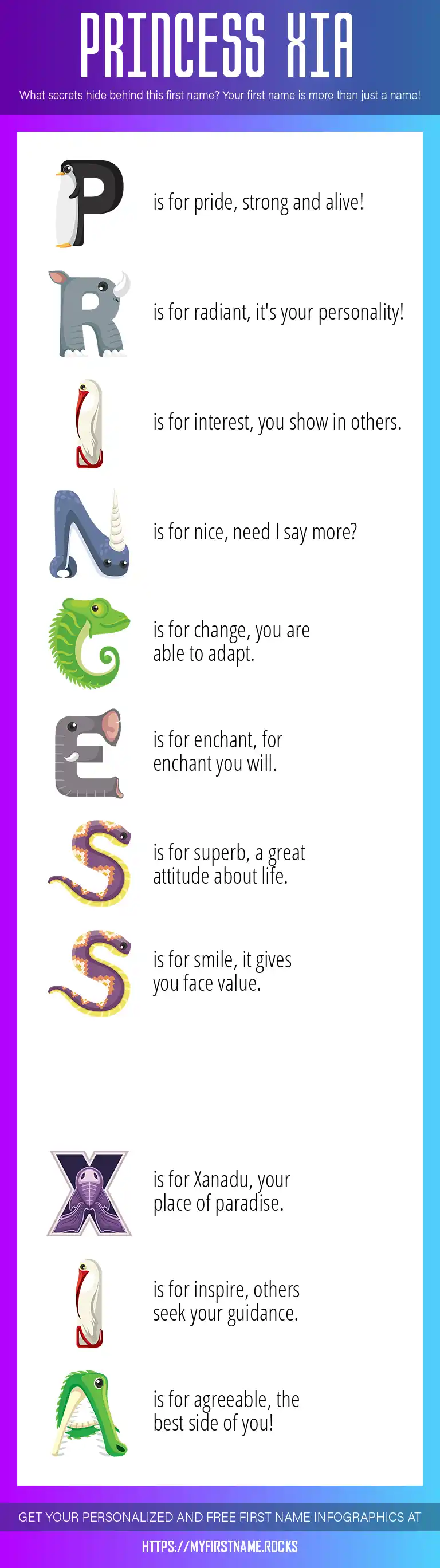 PRINCESS XIA

What secrets hide behind this first name? Your first name is more than just a name!

P is for pride, strong and alive!

R is for radiant, it's your personality!

I is for interest, you show in others.

N is for nice, need I say more?

C is for change, you are able to adapt.

E is for enchant, for enchant you will.

S is for superb, a great attitude about life.

S is for smile, it gives you face value.

X is for Xanadu, your place of paradise.

I is for inspire, others seek your guidance.

A is for agreeable, the best side of you!

GET YOUR PERSONALIZED AND FREE FIRST NAME INFOGRAPHICS AT

HTTPS://MYFIRSTNAME.ROCKS