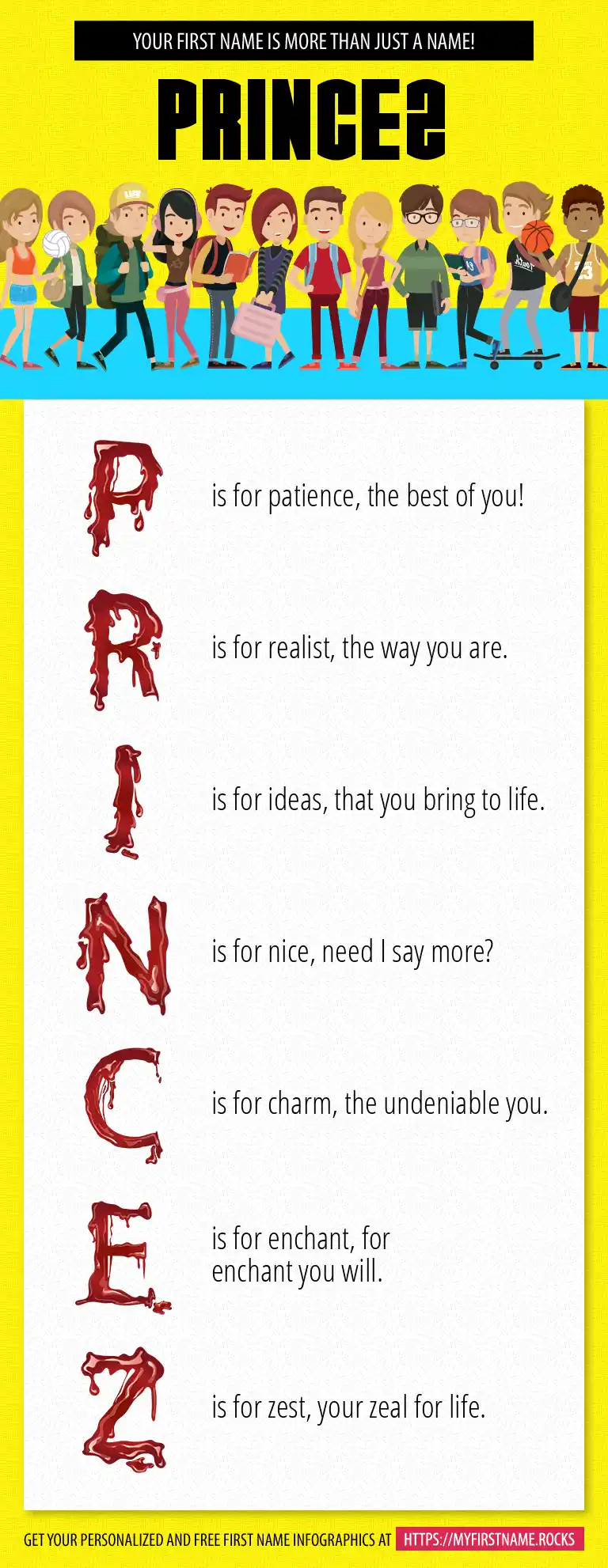 YOUR FIRST NAME IS MORE THAN JUST A NAME!

PRINCEZ

P is for patience, the best of you!

R is for realist, the way you are.

I is for ideas, that you bring to life.

N is for nice, need I say more?

C is for charm, the undeniable you.

E is for enchant, for enchant you will.

Z is for zest, your zeal for life.

GET YOUR PERSONALIZED AND FREE FIRST NAME INFOGRAPHICS AT HTTPS://MYFIRSTNAME.ROCKS