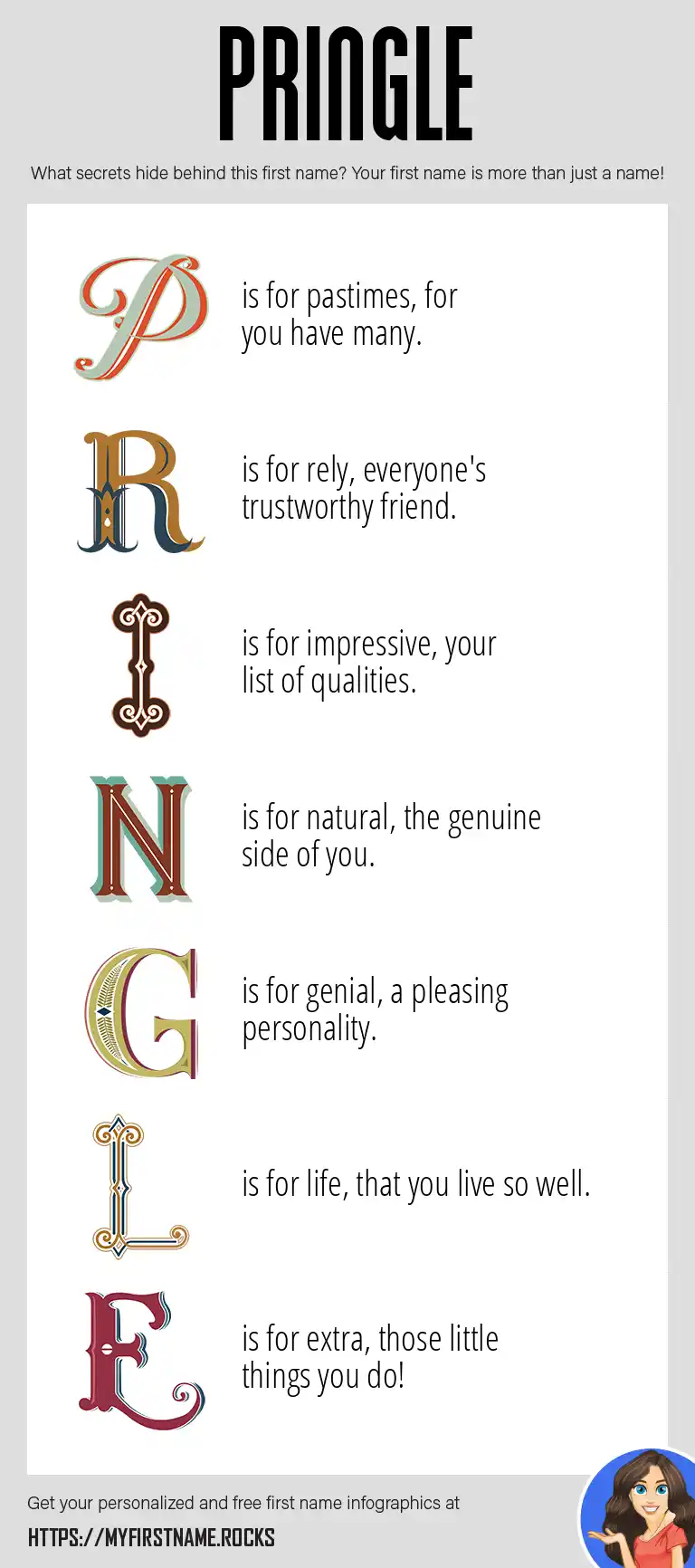 PRINGLE

What secrets hide behind this first name? Your first name is more than just a name!

P is for pastimes, for you have many.

R is for rely, everyone's trustworthy friend.

I is for impressive, your list of qualities.

N is for natural, the genuine side of you.

G is for genial, a pleasing personality.

L is for life, that you live so well.

E is for extra, those little things you do!

Get your personalized and free first name infographics at

HTTPS://MYFIRSTNAME.ROCKS