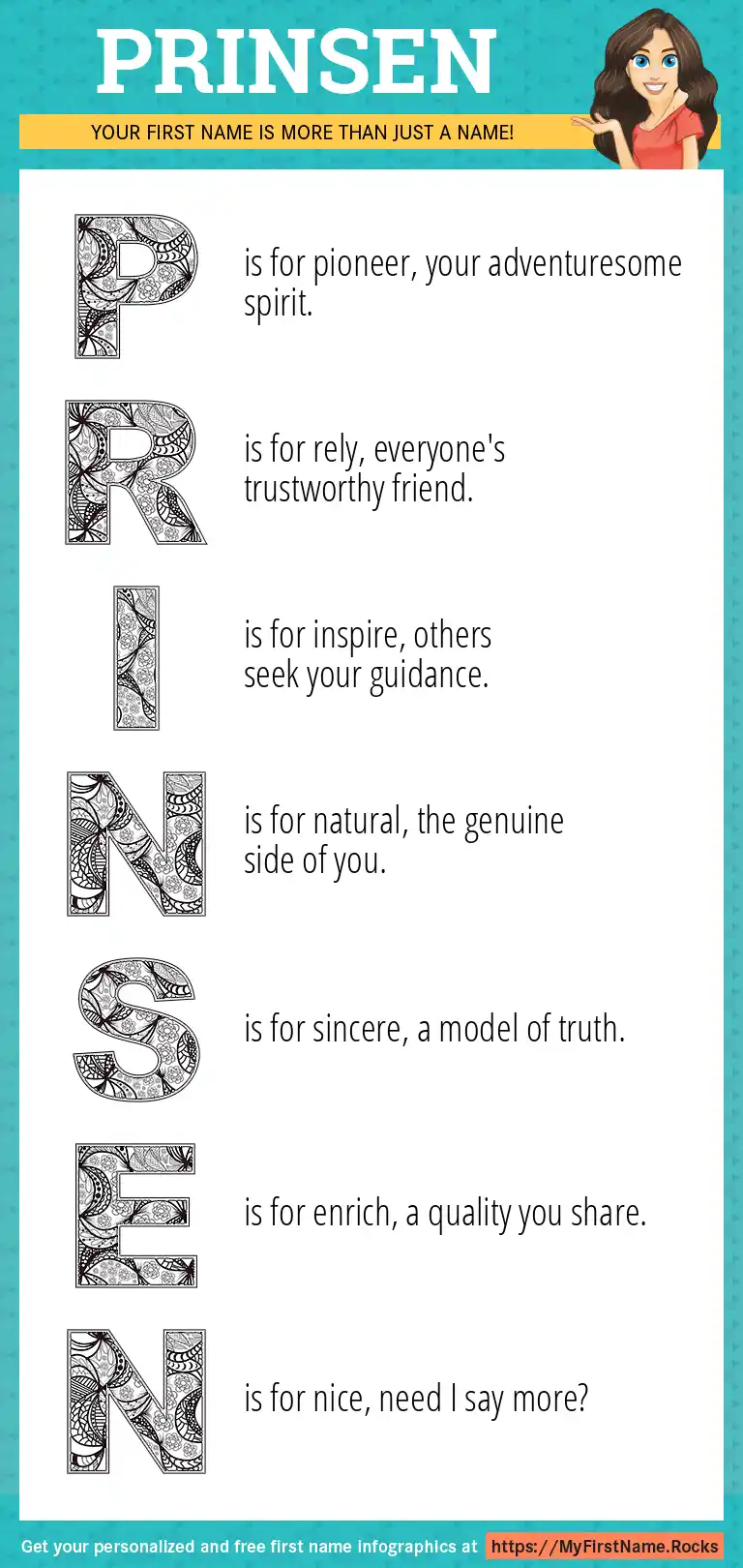 PRINSEN

YOUR FIRST NAME IS MORE THAN JUST A NAME!

P is for pioneer, your adventuresome spirit.

R is for rely, everyone's trustworthy friend.

I is for inspire, others seek your guidance.

N is for natural, the genuine side of you.

S is for sincere, a model of truth.

E is for enrich, a quality you share.

N is for nice, need I say more?

Get your personalized and free first name infographics at https://MyFirstName.Rocks