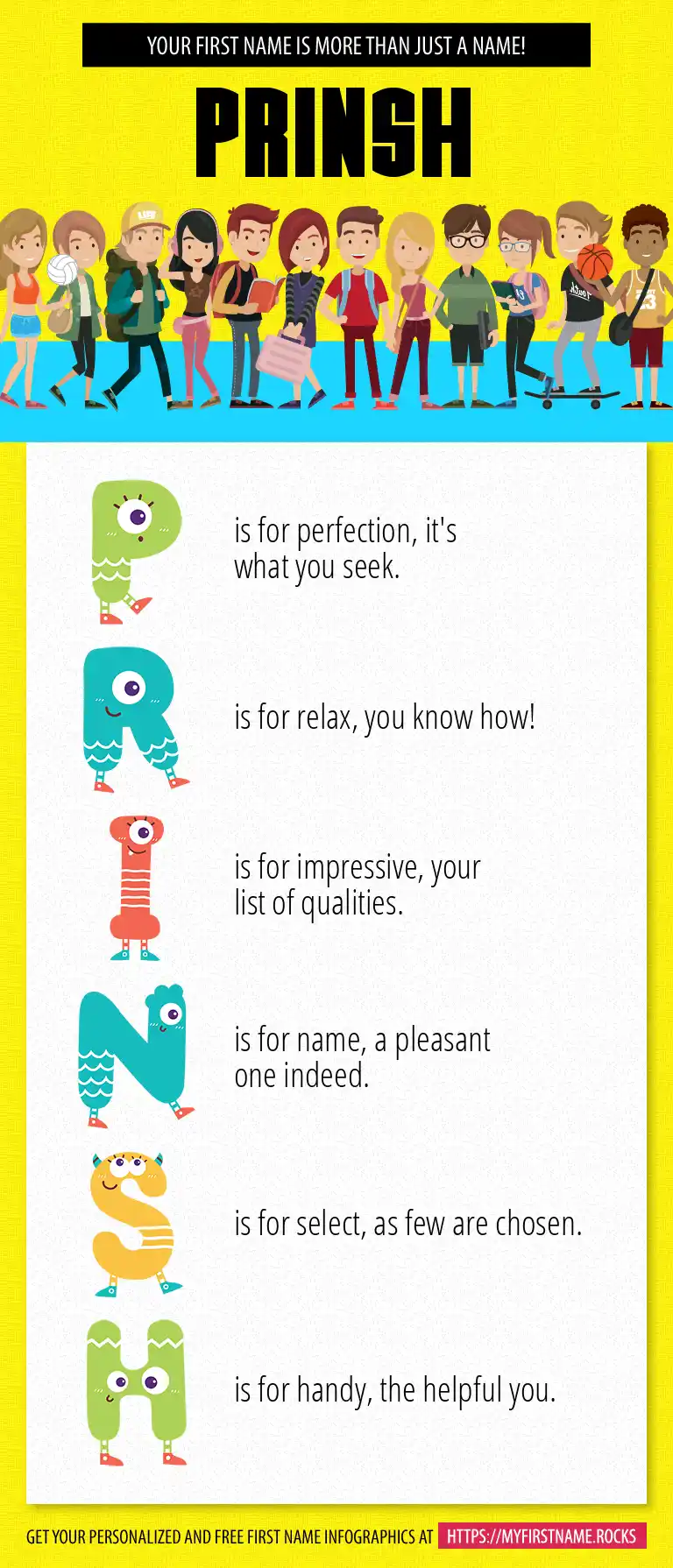 YOUR FIRST NAME IS MORE THAN JUST A NAME!

PRINSH

P is for perfection, it's what you seek.

R is for relax, you know how!

I is for impressive, your list of qualities.

N is for name, a pleasant one indeed.

S is for select, as few are chosen.

H is for handy, the helpful you.

GET YOUR PERSONALIZED AND FREE FIRST NAME INFOGRAPHICS AT HTTPS://MYFIRSTNAME.ROCKS