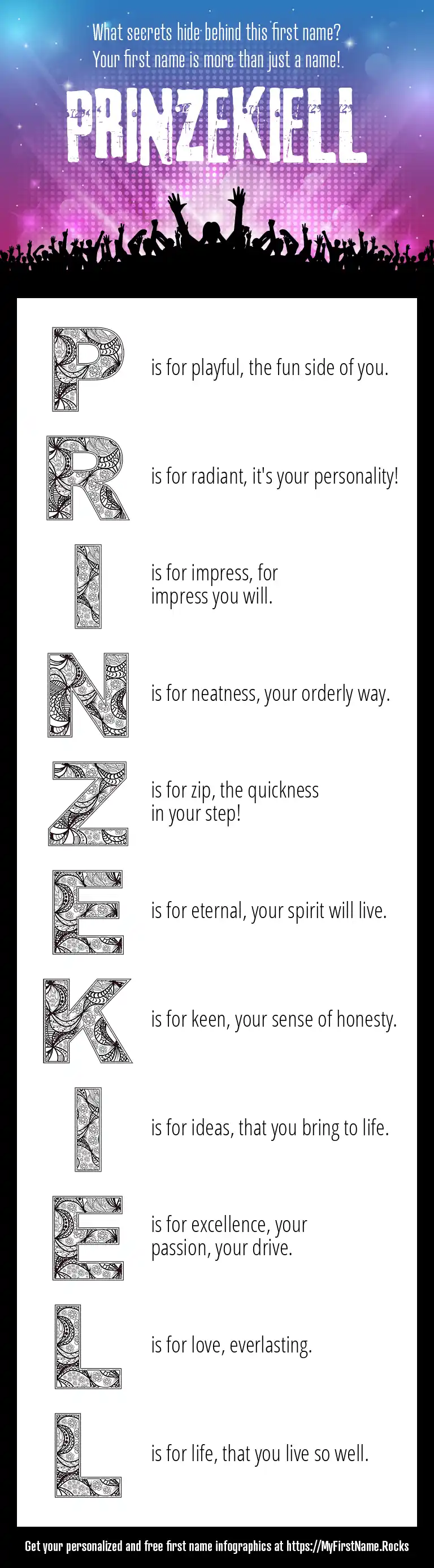 What secrets hide behind this first name?
Your first name is more than just a name!

PRINZEKIELL

P is for playful, the fun side of you.

R is for radiant, it's your personality!

I is for impress, for impress you will.

N is for neatness, your orderly way.

Z is for zip, the quickness in your step!

E is for eternal, your spirit will live.

K is for keen, your sense of honesty.

I is for ideas, that you bring to life.

E is for excellence, your passion, your drive.

L is for love, everlasting.

L is for life, that you live so well.

Get your personalized and free first name infographics at https://MyFirstName.Rocks