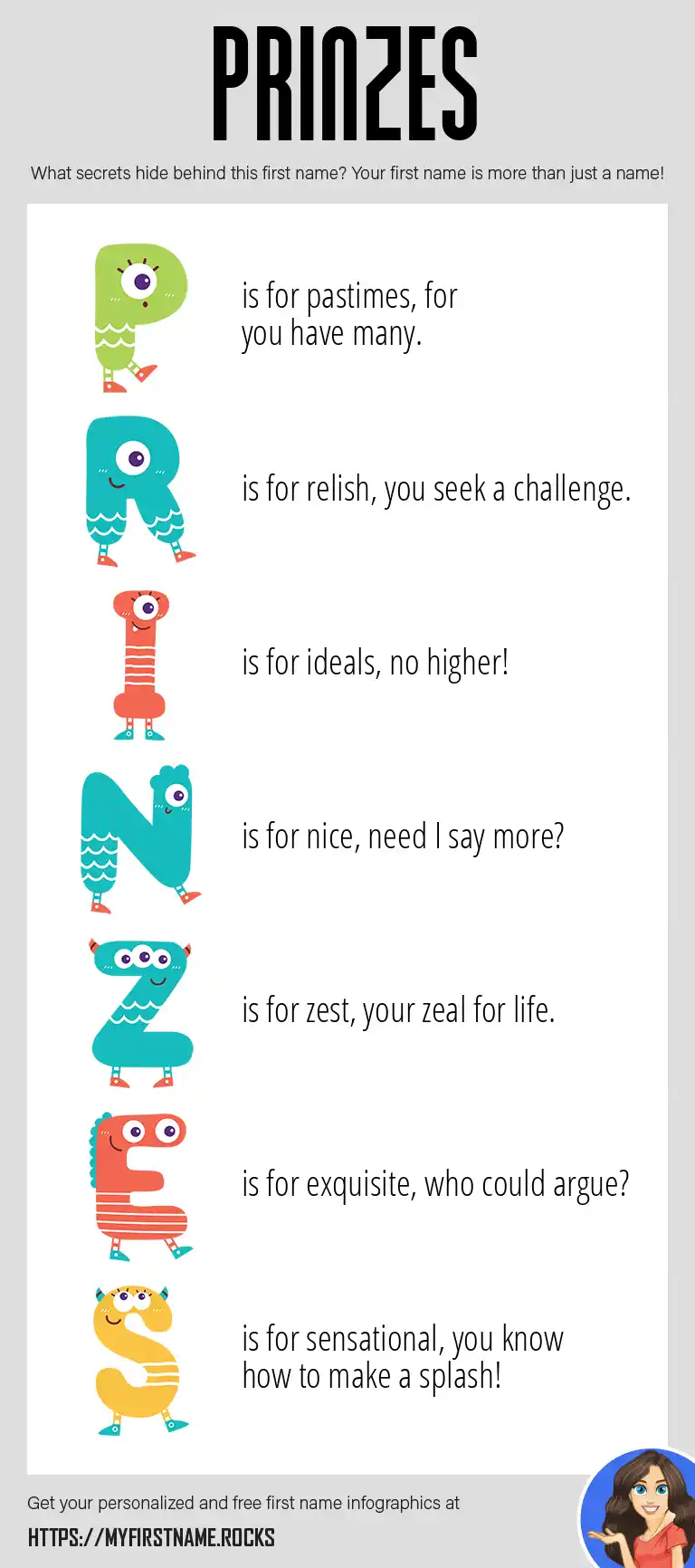 PRINZES

What secrets hide behind this first name? Your first name is more than just a name!

P

is for pastimes, for you have many.

R

is for relish, you seek a challenge.

I

is for ideals, no higher!

N

is for nice, need I say more?

Z

is for zest, your zeal for life.

E

is for exquisite, who could argue?

S

is for sensational, you know how to make a splash!

Get your personalized and free first name infographics at

HTTPS://MYFIRSTNAME.ROCKS