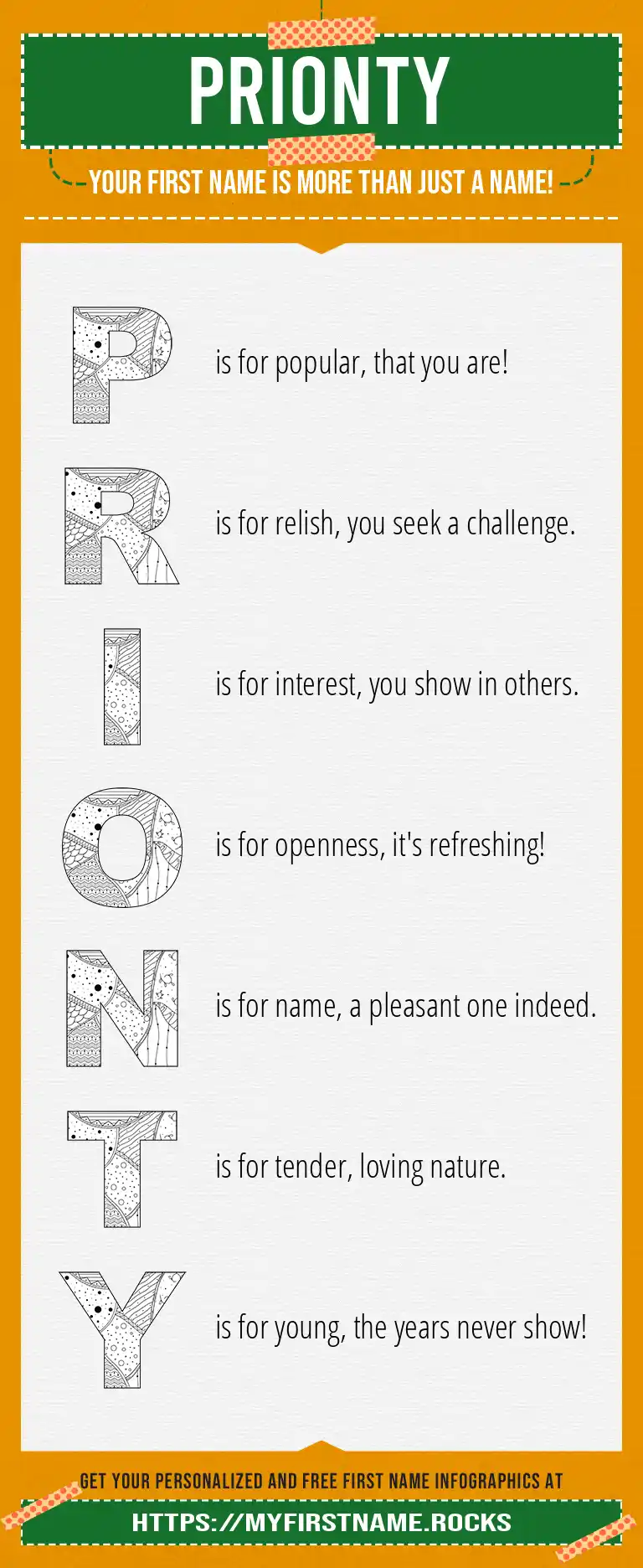 PRIONTY

YOUR FIRST NAME IS MORE THAN JUST A NAME!

P is for popular, that you are!

R is for relish, you seek a challenge.

I is for interest, you show in others.

O is for openness, it's refreshing!

N is for name, a pleasant one indeed.

T is for tender, loving nature.

Y is for young, the years never show!

GET YOUR PERSONALIZED AND FREE FIRST NAME INFOGRAPHICS AT

HTTPS://MYFIRSTNAME.ROCKS