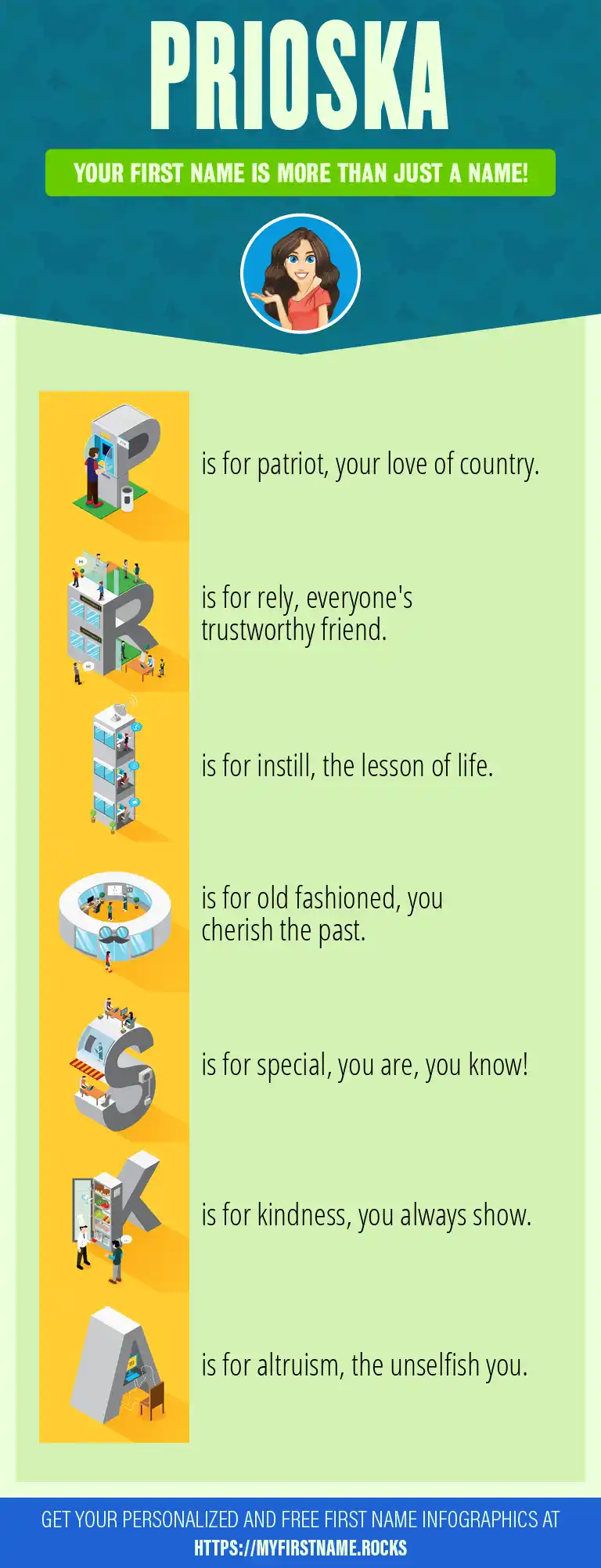 PRIOSKA

YOUR FIRST NAME IS MORE THAN JUST A NAME!

P is for patriot, your love of country.

R is for rely, everyone's trustworthy friend.

I is for instill, the lesson of life.

O is for old fashioned, you cherish the past.

S is for special, you are, you know!

K is for kindness, you always show.

A is for altruism, the unselfish you.

GET YOUR PERSONALIZED AND FREE FIRST NAME INFOGRAPHICS AT HTTPS://MYFIRSTNAME.ROCKS