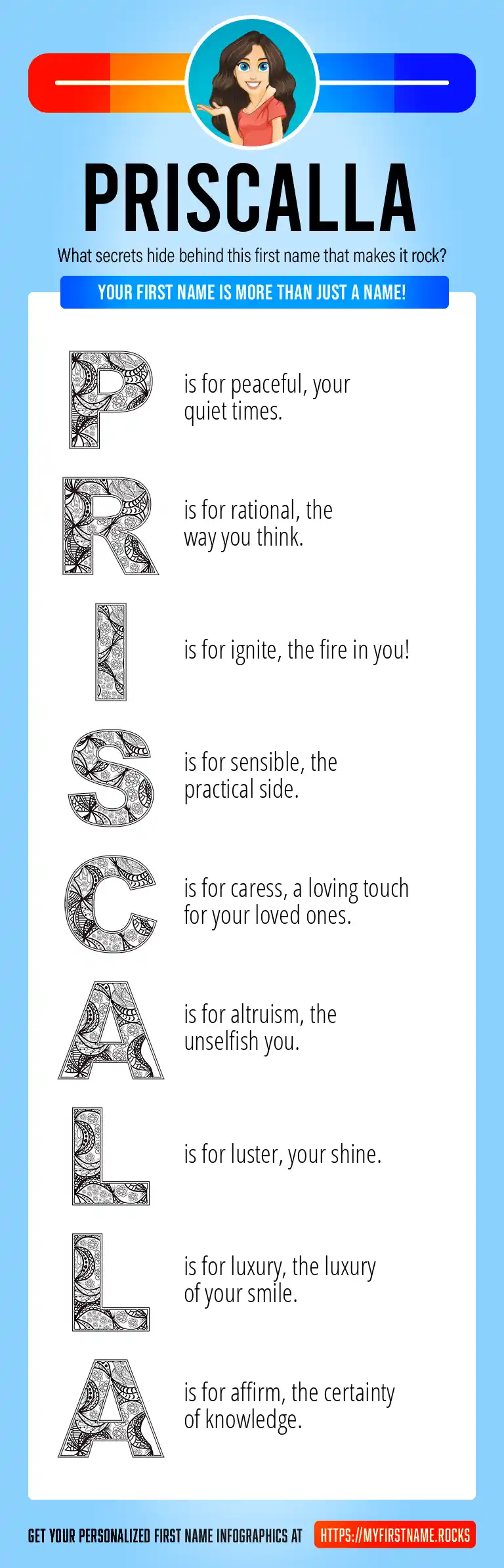 PRISCALLA

What secrets hide behind this first name that makes it rock?

YOUR FIRST NAME IS MORE THAN JUST A NAME!

P is for peaceful, your quiet times.

R is for rational, the way you think.

I is for ignite, the fire in you!

S is for sensible, the practical side.

C is for caress, a loving touch for your loved ones.

A is for altruism, the unselfish you.

L is for luster, your shine.

L is for luxury, the luxury of your smile.

A is for affirm, the certainty of knowledge.

GET YOUR PERSONALIZED FIRST NAME INFOGRAPHICS AT HTTPS://MYFIRSTNAME.ROCKS