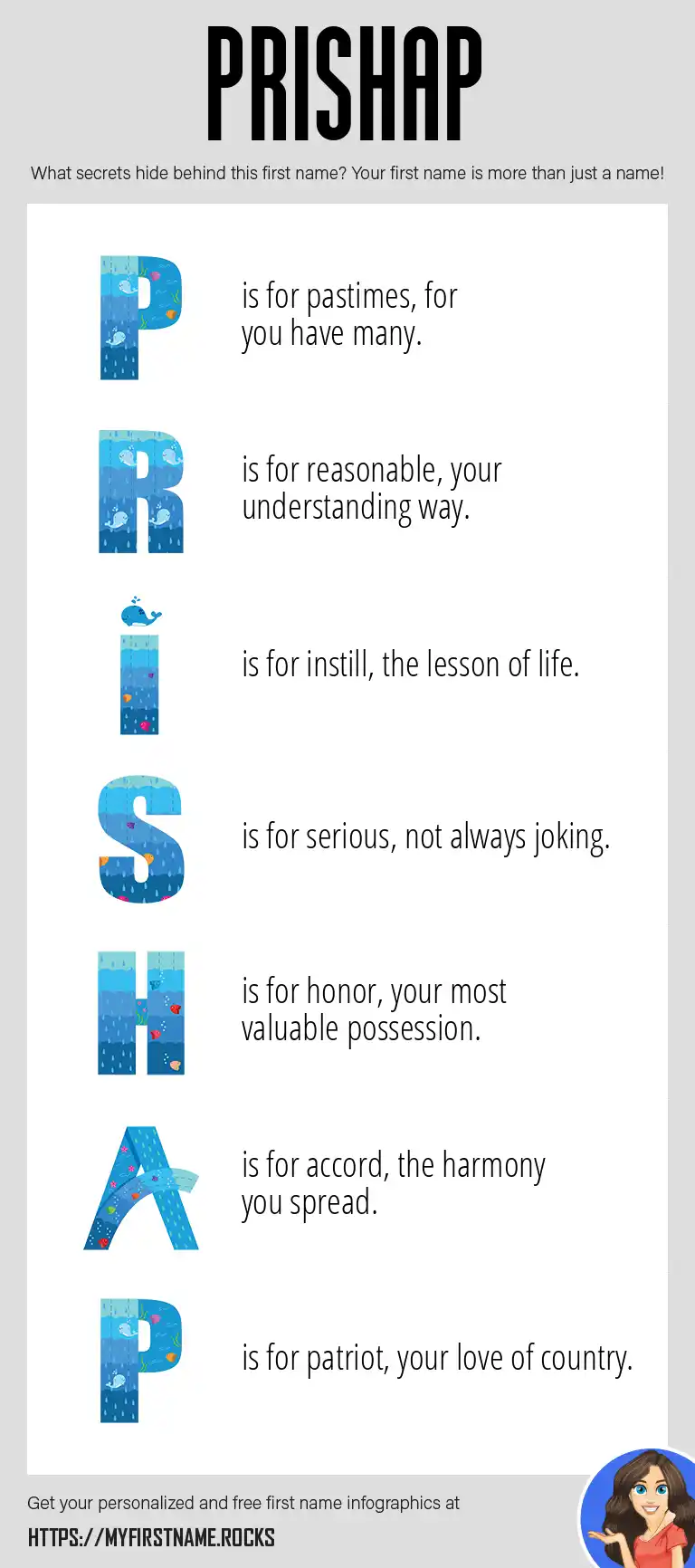 PRISHAP

What secrets hide behind this first name? Your first name is more than just a name!

P is for pastimes, for you have many.

R is for reasonable, your understanding way.

I is for instill, the lesson of life.

S is for serious, not always joking.

H is for honor, your most valuable possession.

A is for accord, the harmony you spread.

P is for patriot, your love of country.

Get your personalized and free first name infographics at

HTTPS://MYFIRSTNAME.ROCKS