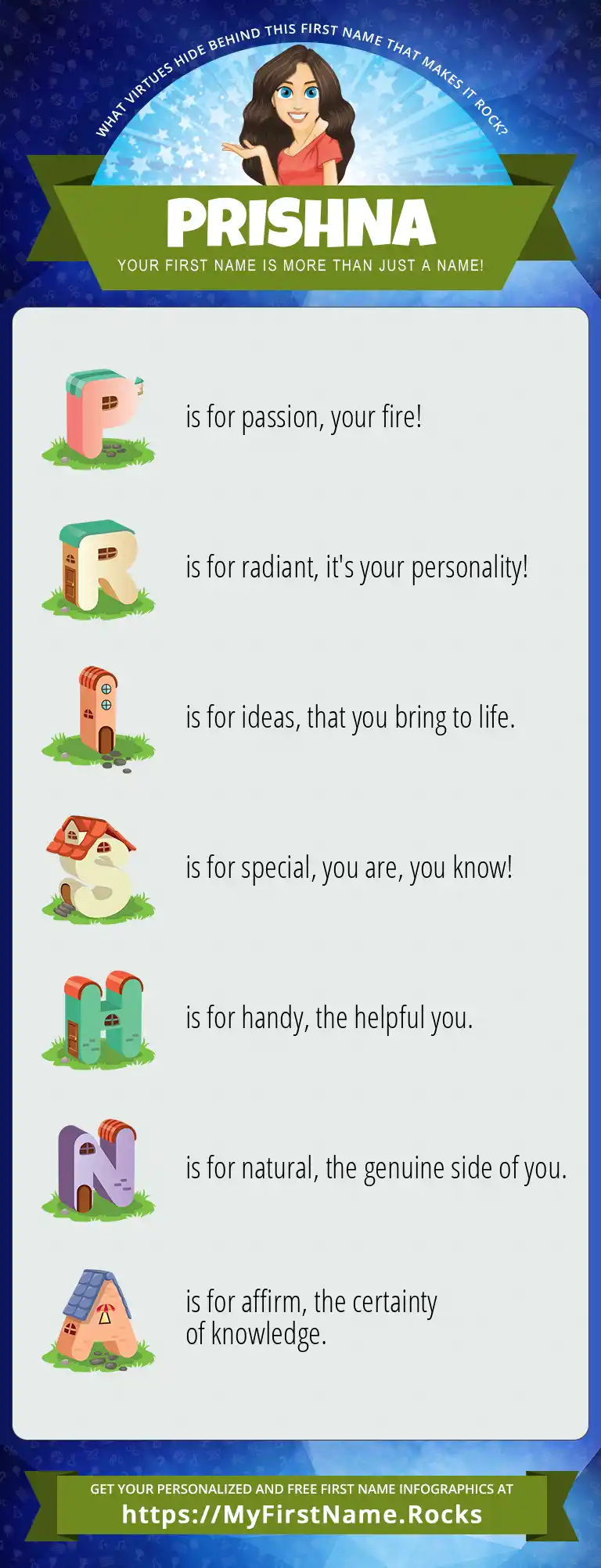 WHAT VIRTUES HIDE BEHIND THIS FIRST NAME THAT MAKES IT ROCK?

PRISHNA

YOUR FIRST NAME IS MORE THAN JUST A NAME!

P is for passion, your fire!

R is for radiant, it's your personality!

I is for ideas, that you bring to life.

S is for special, you are, you know!

H is for handy, the helpful you.

N is for natural, the genuine side of you.

A is for affirm, the certainty of knowledge.

GET YOUR PERSONALIZED AND FREE FIRST NAME INFOGRAPHICS AT

https://MyFirstName.Rocks