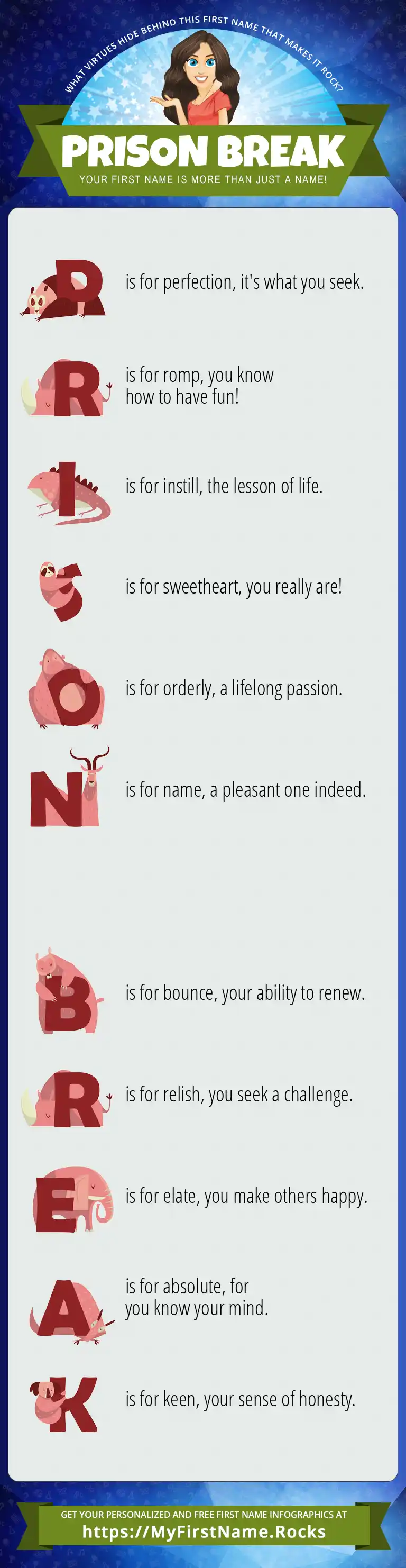 WHAT VIRTUES HIDE BEHIND THIS FIRST NAME THAT MAKES IT ROCK?

PRISON BREAK

YOUR FIRST NAME IS MORE THAN JUST A NAME!

P is for perfection, it's what you seek.

R is for romp, you know how to have fun!

I is for instill, the lesson of life.

S is for sweetheart, you really are!

O is for orderly, a lifelong passion.

N is for name, a pleasant one indeed.

B is for bounce, your ability to renew.

R is for relish, you seek a challenge.

E is for elate, you make others happy.

A is for absolute, for you know your mind.

K is for keen, your sense of honesty.

GET YOUR PERSONALIZED AND FREE FIRST NAME INFOGRAPHICS AT
https://MyFirstName.Rocks