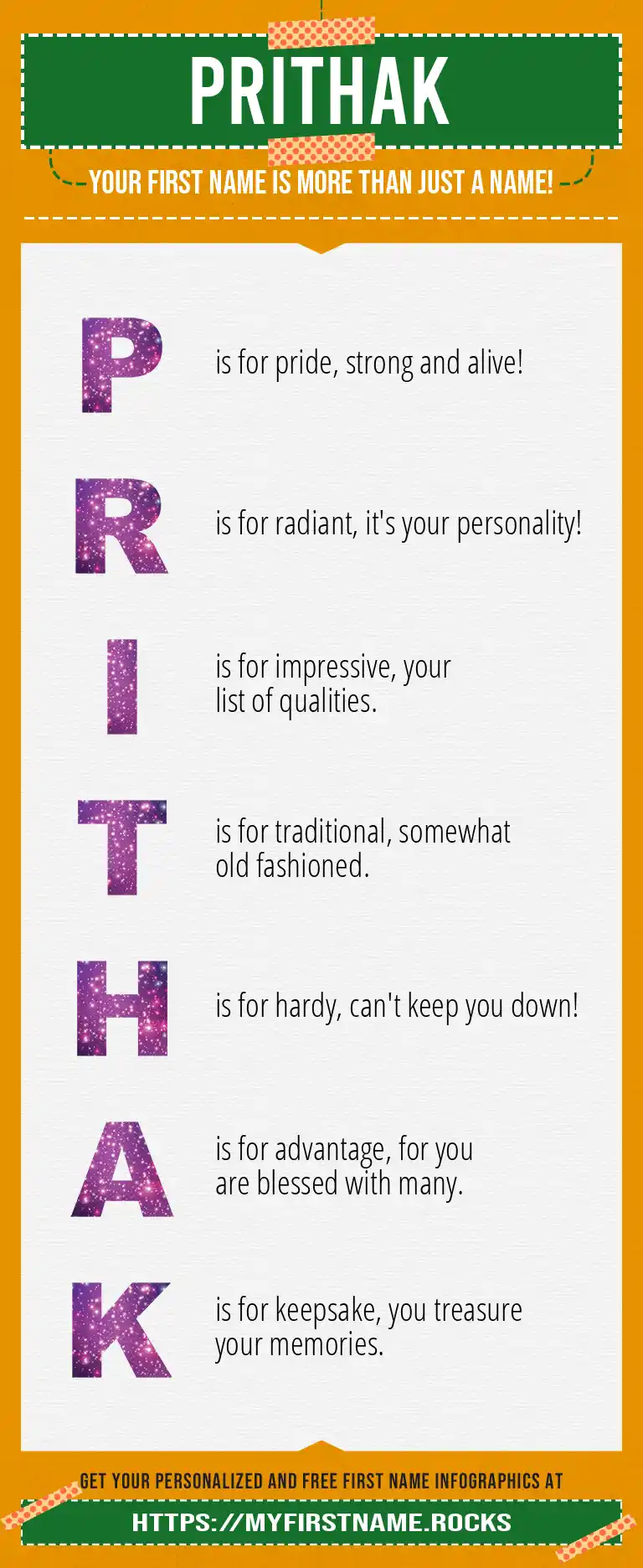 PRITHAK

YOUR FIRST NAME IS MORE THAN JUST A NAME!

P is for pride, strong and alive!

R is for radiant, it's your personality!

I is for impressive, your list of qualities.

T is for traditional, somewhat old fashioned.

H is for hardy, can't keep you down!

A is for advantage, for you are blessed with many.

K is for keepsake, you treasure your memories.

GET YOUR PERSONALIZED AND FREE FIRST NAME INFOGRAPHICS AT

HTTPS://MYFIRSTNAME.ROCKS