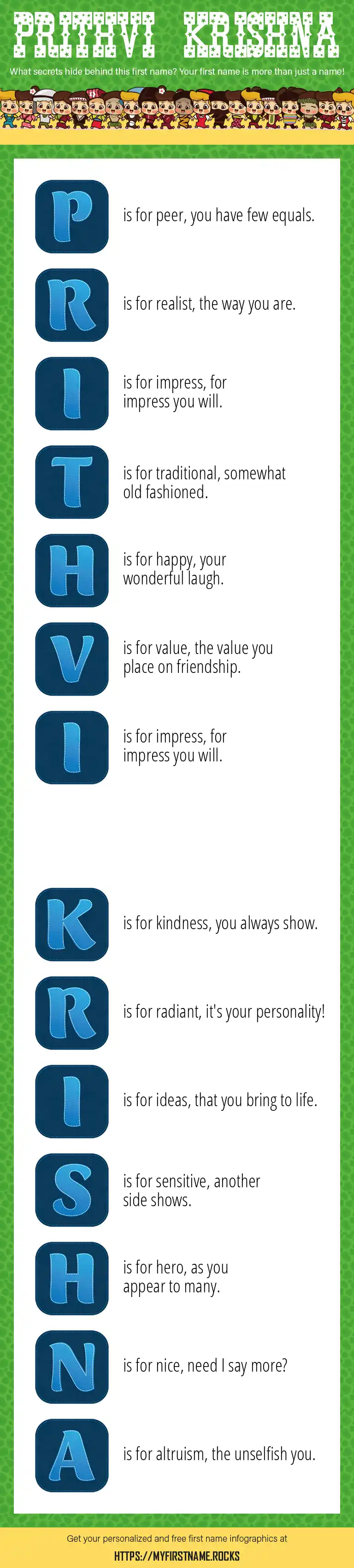 PRITHVI KRISHNA

What secrets hide behind this first name? Your first name is more than just a name!

P is for peer, you have few equals.

R is for realist, the way you are.

I is for impress, for impress you will.

T is for traditional, somewhat old fashioned.

H is for happy, your wonderful laugh.

V is for value, the value you place on friendship.

I is for impress, for impress you will.

K is for kindness, you always show.

R is for radiant, it's your personality!

I is for ideas, that you bring to life.

S is for sensitive, another side shows.

H is for hero, as you appear to many.

N is for nice, need I say more?

A is for altruism, the unselfish you.

Get your personalized and free first name infographics at

HTTPS://MYFIRSTNAME.ROCKS