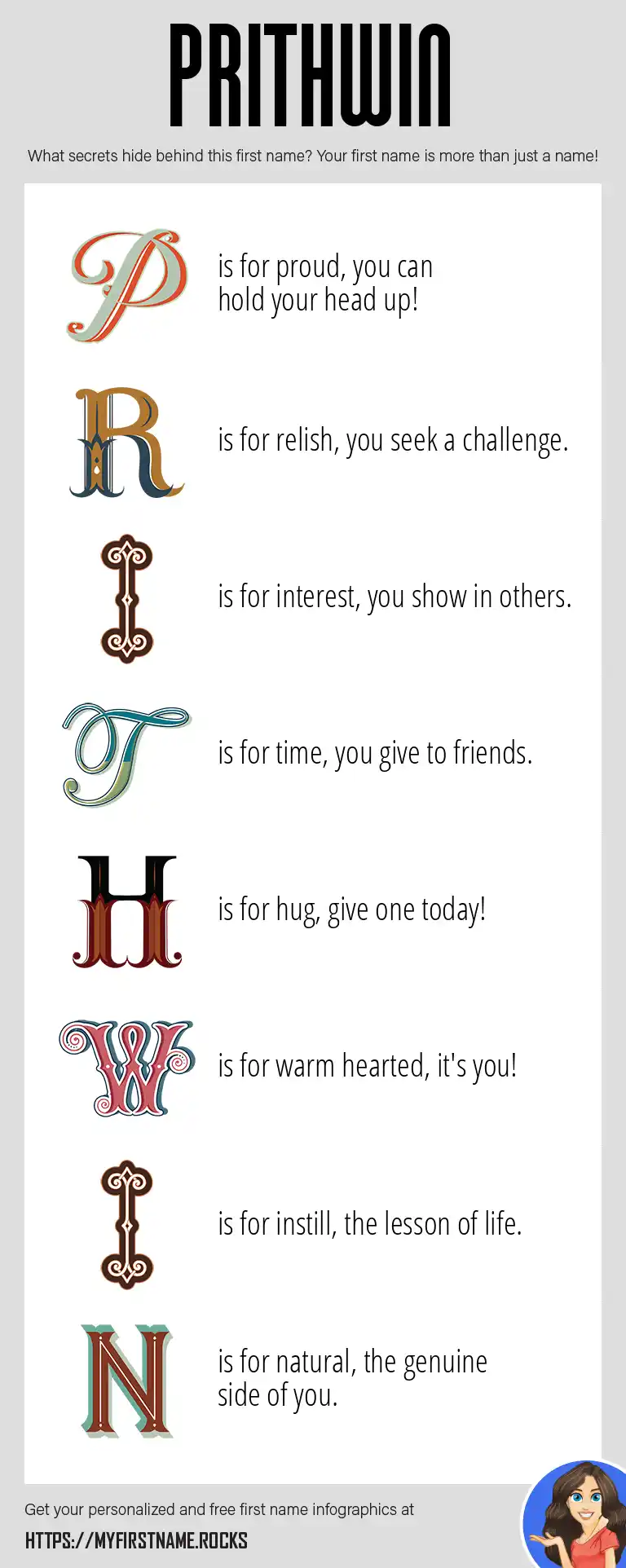 PRITHWIN

What secrets hide behind this first name? Your first name is more than just a name!

P is for proud, you can hold your head up!

R is for relish, you seek a challenge.

I is for interest, you show in others.

T is for time, you give to friends.

H is for hug, give one today!

W is for warm hearted, it's you!

I is for instill, the lesson of life.

N is for natural, the genuine side of you.

Get your personalized and free first name infographics at

HTTPS://MYFIRSTNAME.ROCKS