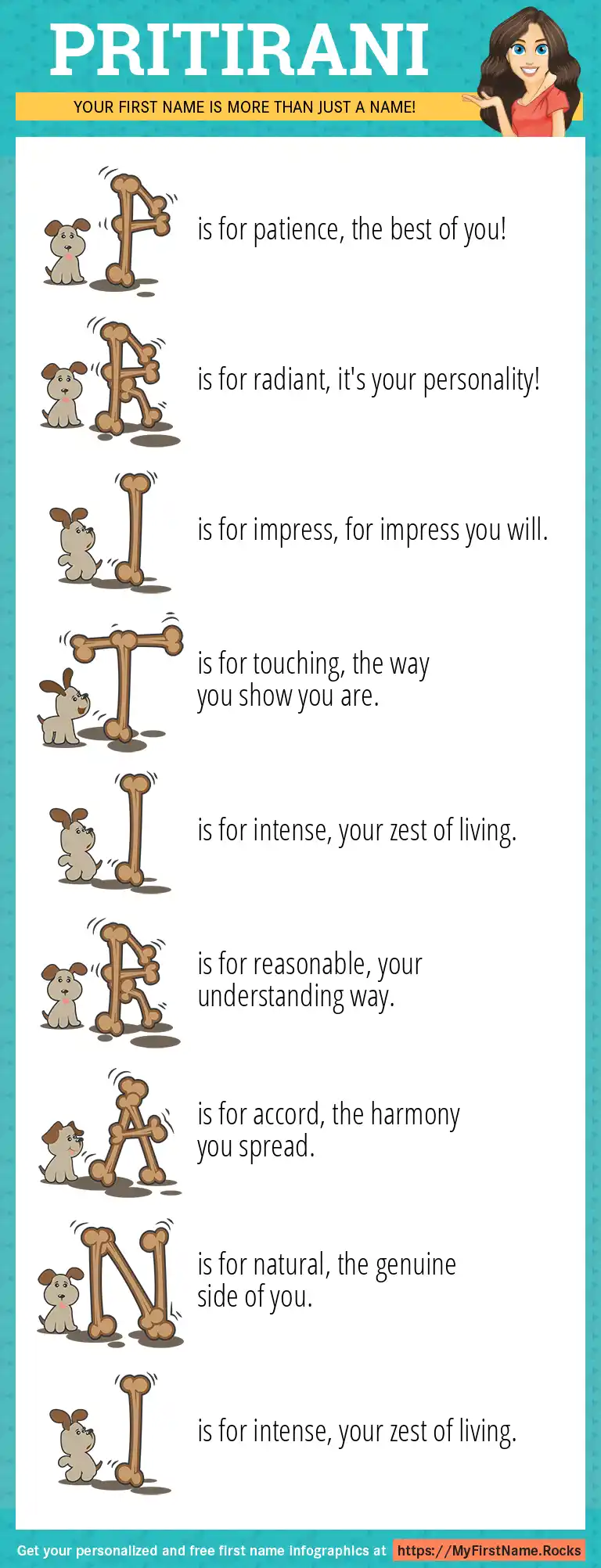 PRITIRANI

YOUR FIRST NAME IS MORE THAN JUST A NAME!

P is for patience, the best of you!

R is for radiant, it's your personality!

I is for impress, for impress you will.

T is for touching, the way you show you are.

I is for intense, your zest of living.

R is for reasonable, your understanding way.

A is for accord, the harmony you spread.

N is for natural, the genuine side of you.

I is for intense, your zest of living.

Get your personalized and free first name infographics at https://MyFirstName.Rocks