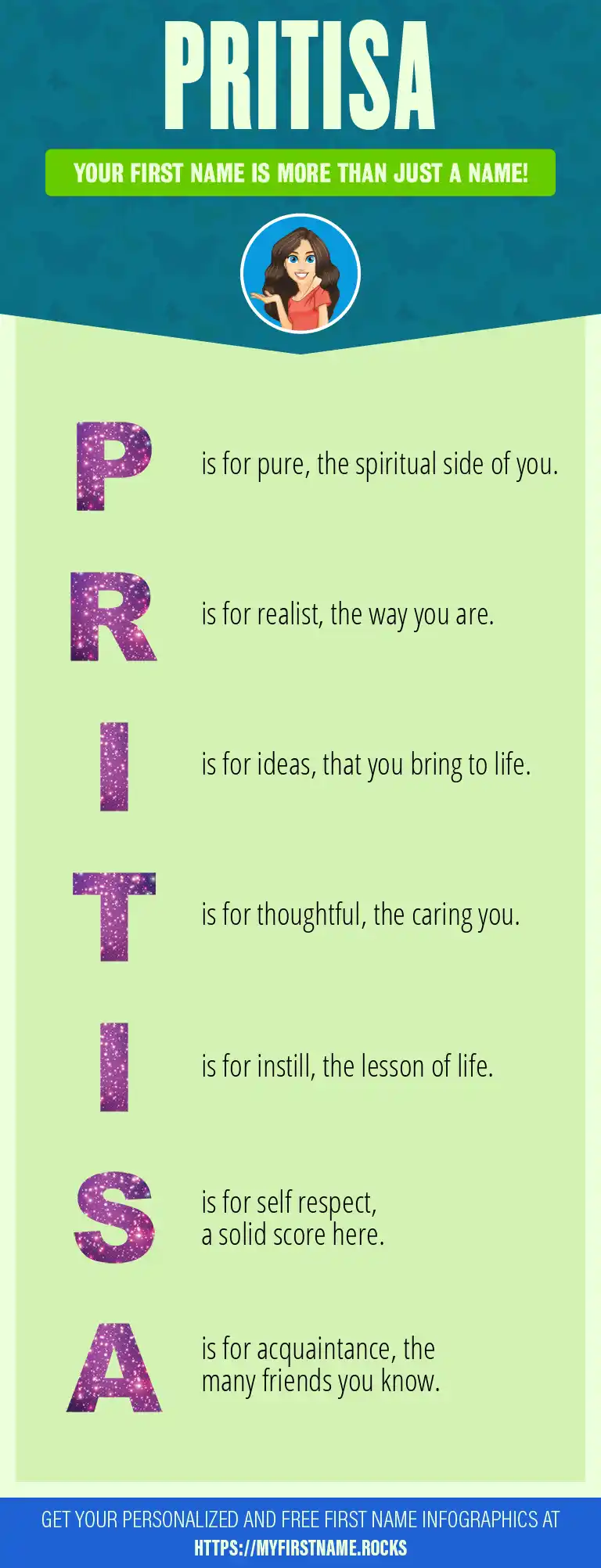 PRITISA

YOUR FIRST NAME IS MORE THAN JUST A NAME!

P is for pure, the spiritual side of you.

R is for realist, the way you are.

I is for ideas, that you bring to life.

T is for thoughtful, the caring you.

I is for instill, the lesson of life.

S is for self respect, a solid score here.

A is for acquaintance, the many friends you know.

GET YOUR PERSONALIZED AND FREE FIRST NAME INFOGRAPHICS AT HTTPS://MYFIRSTNAME.ROCKS