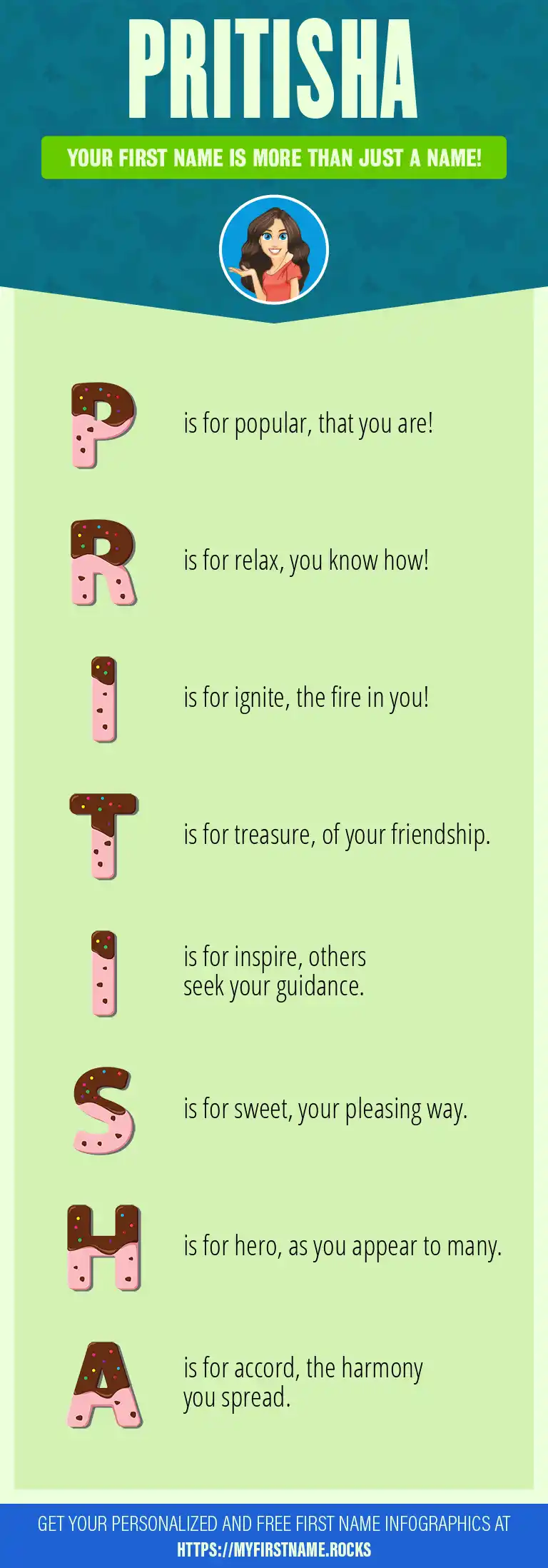 PRITISHA

YOUR FIRST NAME IS MORE THAN JUST A NAME!

P is for popular, that you are!

R is for relax, you know how!

I is for ignite, the fire in you!

T is for treasure, of your friendship.

I is for inspire, others seek your guidance.

S is for sweet, your pleasing way.

H is for hero, as you appear to many.

A is for accord, the harmony you spread.

GET YOUR PERSONALIZED AND FREE FIRST NAME INFOGRAPHICS AT HTTPS://MYFIRSTNAME.ROCKS