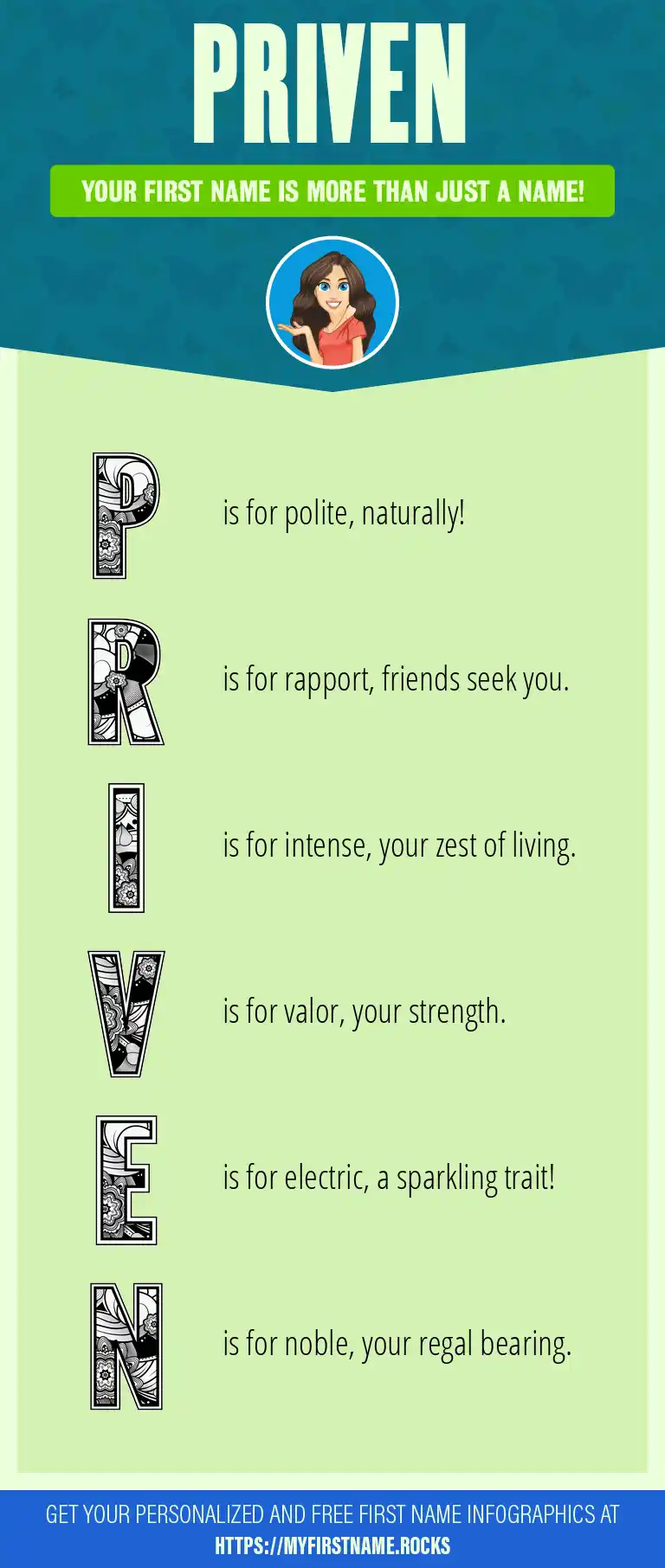 PRIVEN

YOUR FIRST NAME IS MORE THAN JUST A NAME!

P is for polite, naturally!

R is for rapport, friends seek you.

I is for intense, your zest of living.

V is for valor, your strength.

E is for electric, a sparkling trait!

N is for noble, your regal bearing.

GET YOUR PERSONALIZED AND FREE FIRST NAME INFOGRAPHICS AT HTTPS://MYFIRSTNAME.ROCKS