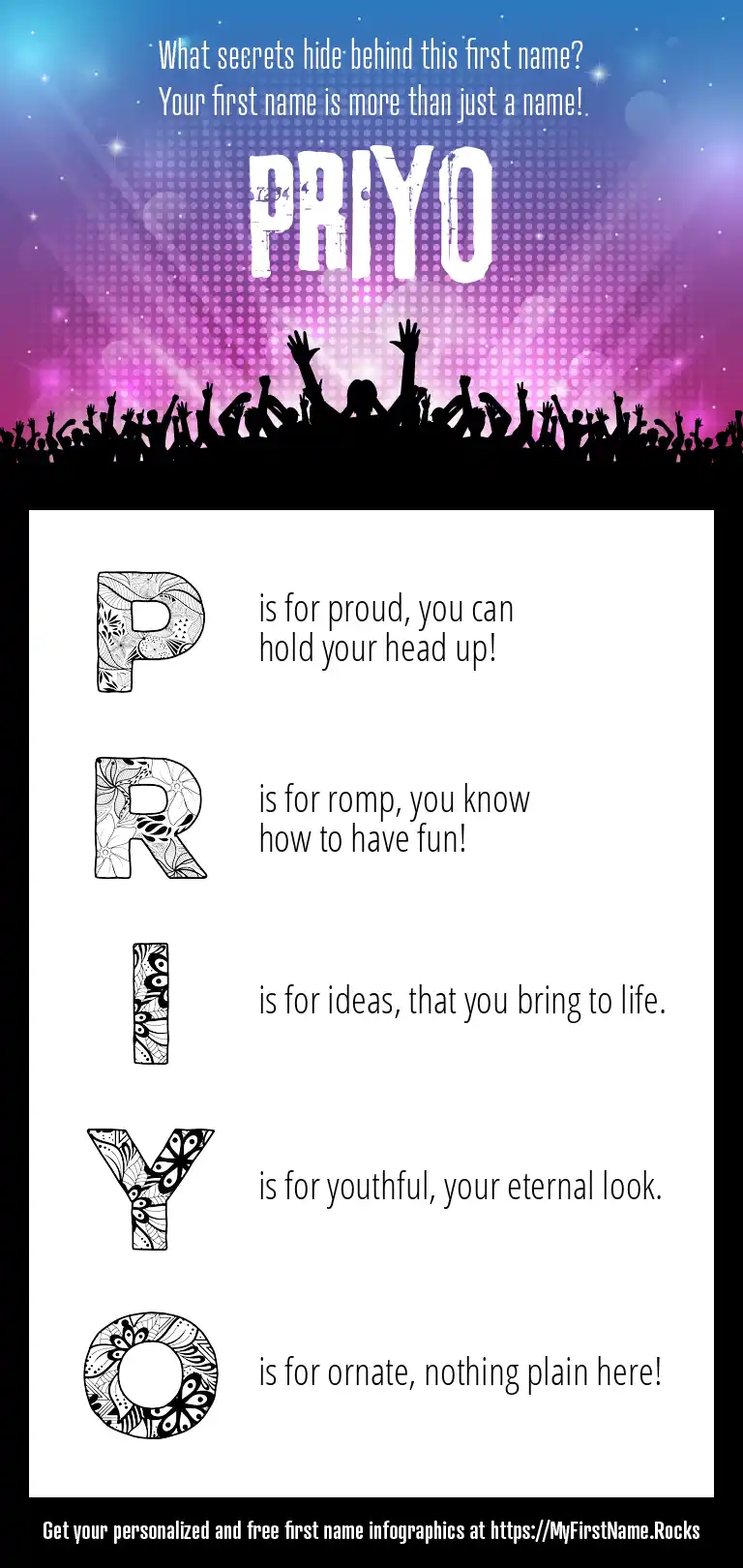 What secrets hide behind this first name?
Your first name is more than just a name!

PRIYO

P is for proud, you can hold your head up!

R is for romp, you know how to have fun!

I is for ideas, that you bring to life.

Y is for youthful, your eternal look.

O is for ornate, nothing plain here!

Get your personalized and free first name infographics at https://MyFirstName.Rocks