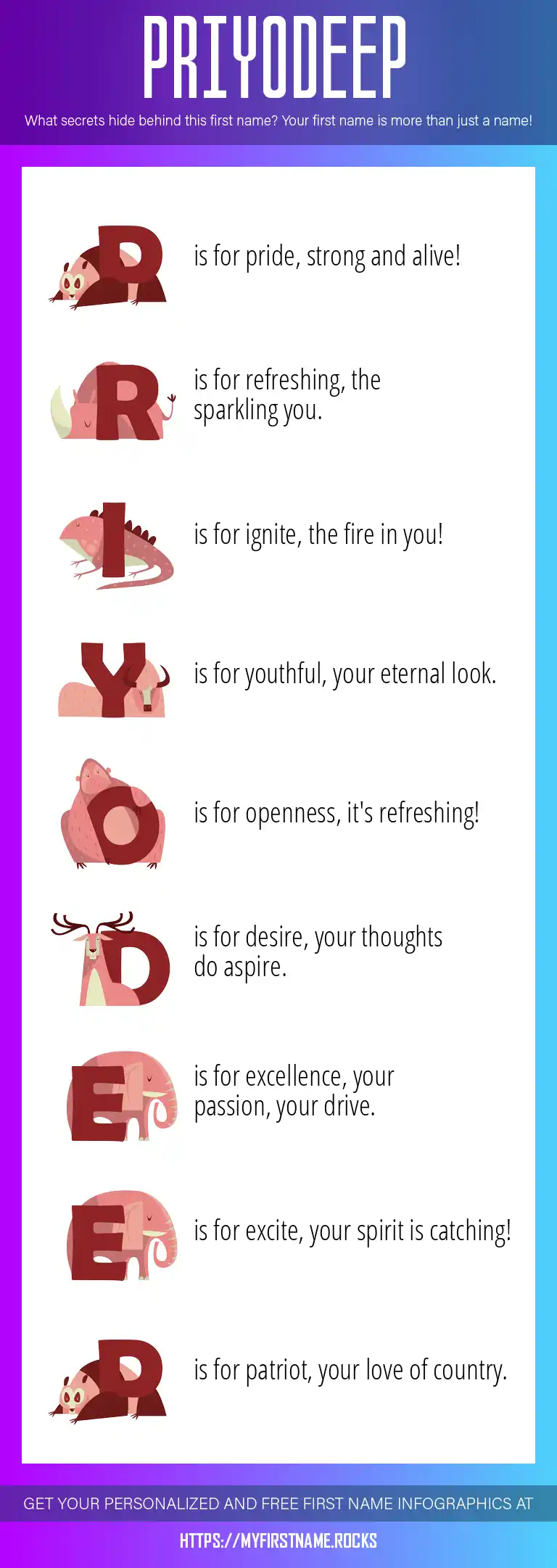 PRIYODEEP

What secrets hide behind this first name? Your first name is more than just a name!

P is for pride, strong and alive!

R is for refreshing, the sparkling you.

I is for ignite, the fire in you!

Y is for youthful, your eternal look.

O is for openness, it's refreshing!

D is for desire, your thoughts do aspire.

E is for excellence, your passion, your drive.

E is for excite, your spirit is catching!

P is for patriot, your love of country.

GET YOUR PERSONALIZED AND FREE FIRST NAME INFOGRAPHICS AT

HTTPS://MYFIRSTNAME.ROCKS