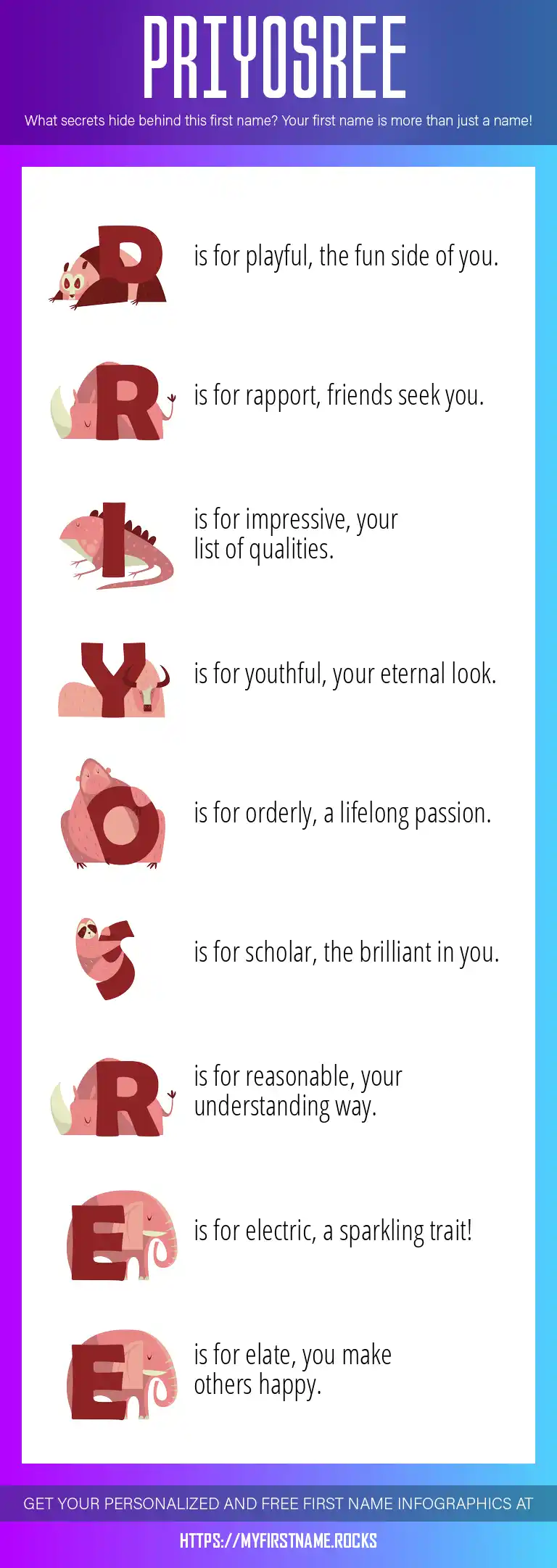 PRIYOSREE

What secrets hide behind this first name? Your first name is more than just a name!

P is for playful, the fun side of you.

R is for rapport, friends seek you.

I is for impressive, your list of qualities.

Y is for youthful, your eternal look.

O is for orderly, a lifelong passion.

S is for scholar, the brilliant in you.

R is for reasonable, your understanding way.

E is for electric, a sparkling trait!

E is for elate, you make others happy.

GET YOUR PERSONALIZED AND FREE FIRST NAME INFOGRAPHICS AT

HTTPS://MYFIRSTNAME.ROCKS