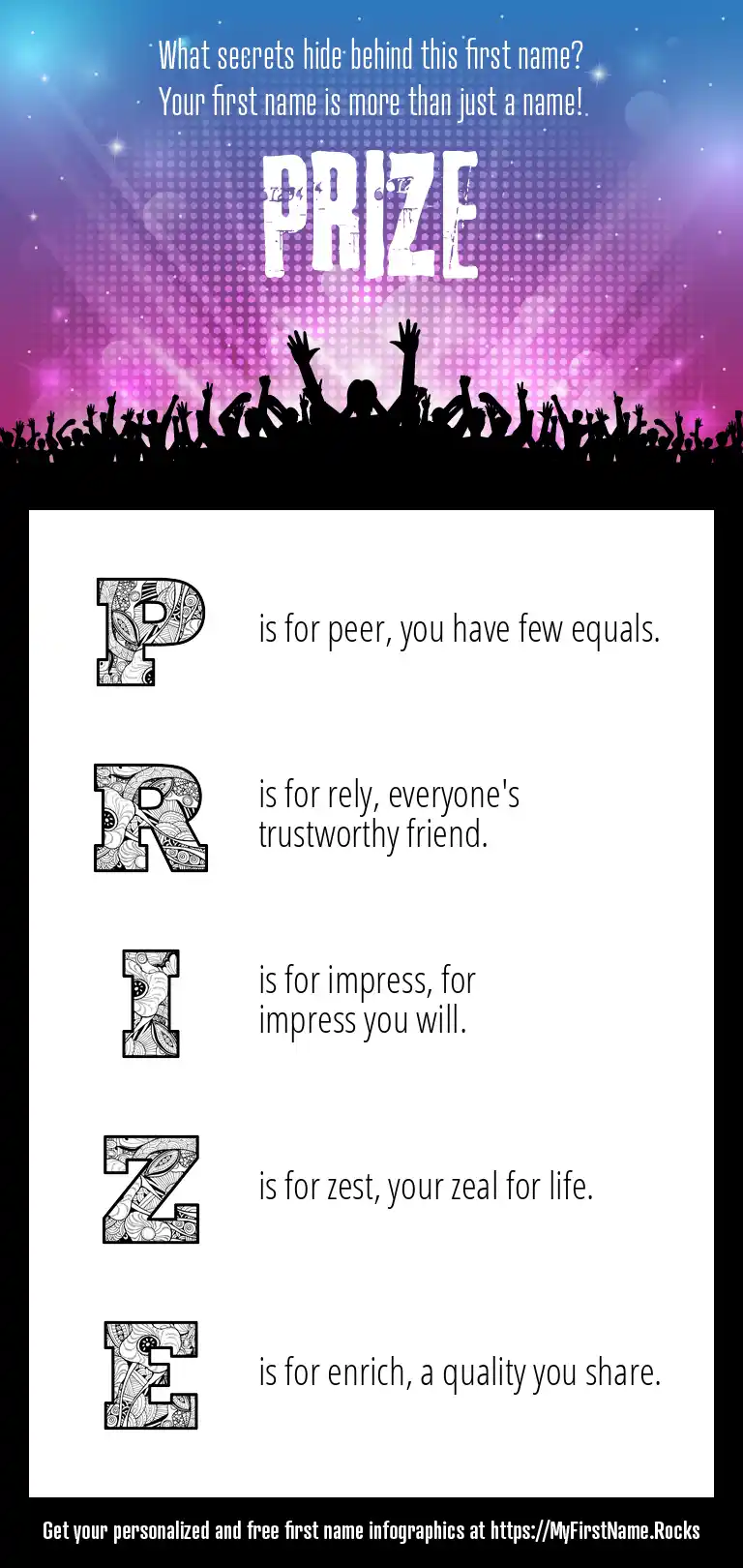 What secrets hide behind this first name?
Your first name is more than just a name!

PRIZE

P is for peer, you have few equals.

R is for rely, everyone's trustworthy friend.

I is for impress, for impress you will.

Z is for zest, your zeal for life.

E is for enrich, a quality you share.

Get your personalized and free first name infographics at https://MyFirstName.Rocks