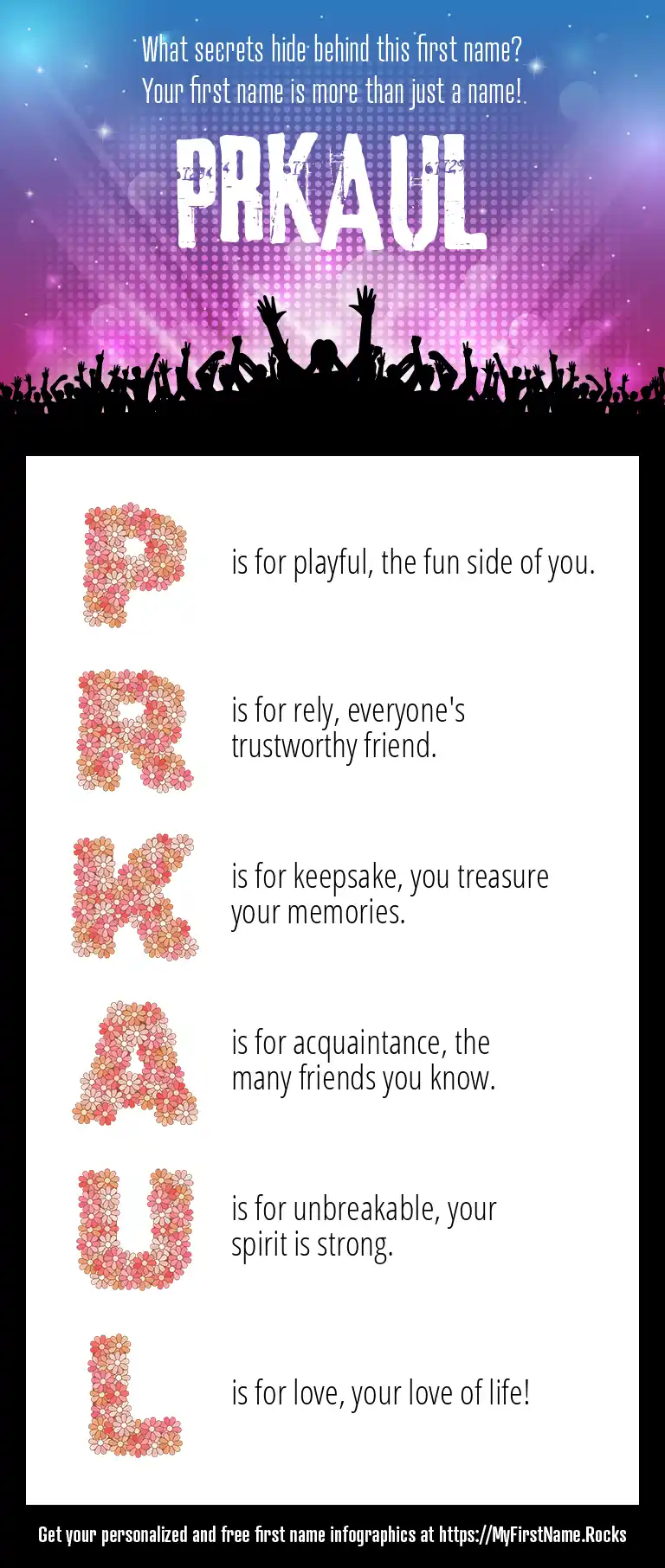 What secrets hide behind this first name?
Your first name is more than just a name!

PRKAUL

P is for playful, the fun side of you.

R is for rely, everyone's trustworthy friend.

K is for keepsake, you treasure your memories.

A is for acquaintance, the many friends you know.

U is for unbreakable, your spirit is strong.

L is for love, your love of life!

Get your personalized and free first name infographics at https://MyFirstName.Rocks