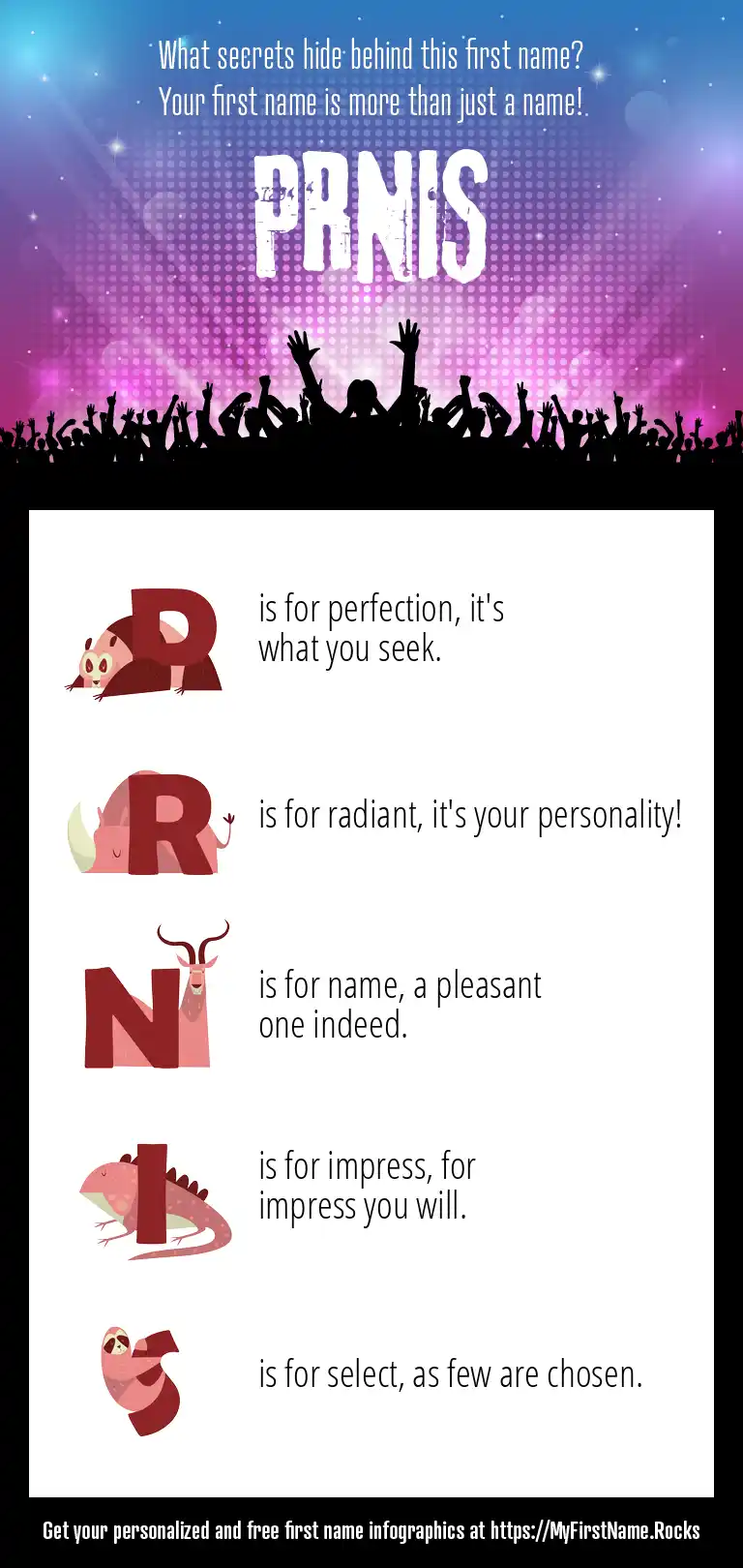 What secrets hide behind this first name?
Your first name is more than just a name!

PRNIS

P is for perfection, it's what you seek.

R is for radiant, it's your personality!

N is for name, a pleasant one indeed.

I is for impress, for impress you will.

S is for select, as few are chosen.

Get your personalized and free first name infographics at https://MyFirstName.Rocks