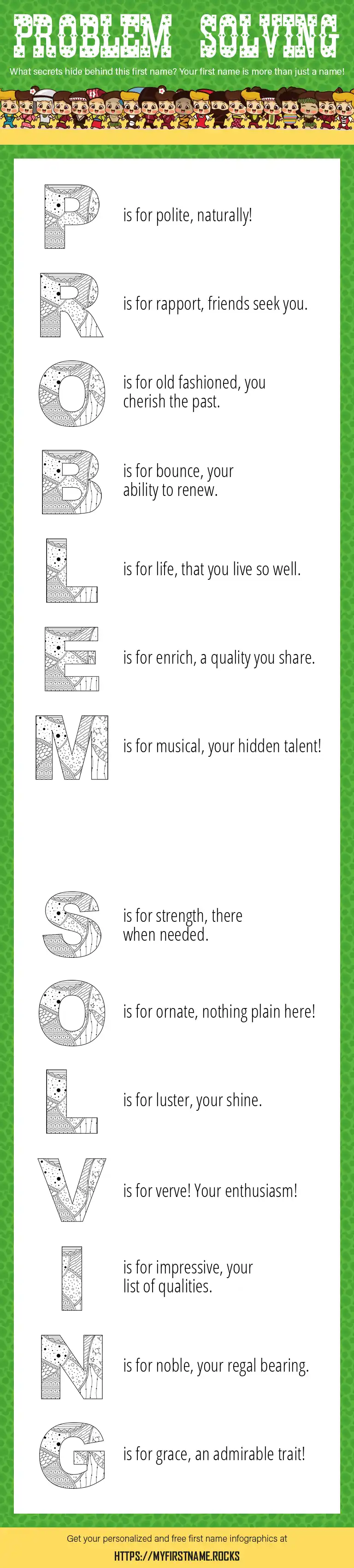 PROBLEM SOLVING

What secrets hide behind this first name? Your first name is more than just a name!

P is for polite, naturally!

R is for rapport, friends seek you.

O is for old fashioned, you cherish the past.

B is for bounce, your ability to renew.

L is for life, that you live so well.

E is for enrich, a quality you share.

M is for musical, your hidden talent!

S is for strength, there when needed.

O is for ornate, nothing plain here!

L is for luster, your shine.

V is for verve! Your enthusiasm!

I is for impressive, your list of qualities.

N is for noble, your regal bearing.

G is for grace, an admirable trait!

Get your personalized and free first name infographics at

HTTPS://MYFIRSTNAME.ROCKS