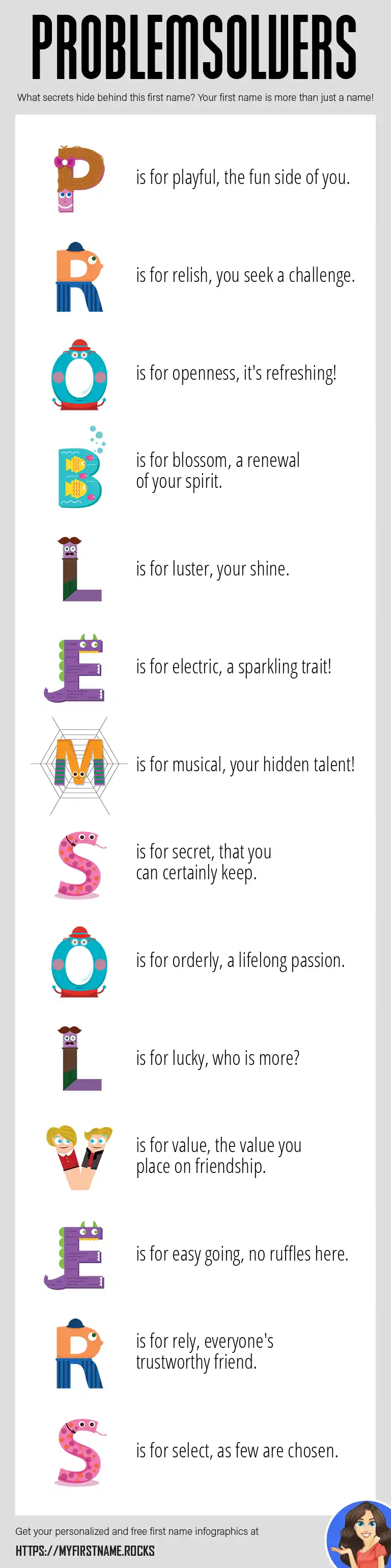 PROBLEMSOLVERS

What secrets hide behind this first name? Your first name is more than just a name!

P is for playful, the fun side of you.

R is for relish, you seek a challenge.

O is for openness, it's refreshing!

B is for blossom, a renewal of your spirit.

L is for luster, your shine.

E is for electric, a sparkling trait!

M is for musical, your hidden talent!

S is for secret, that you can certainly keep.

O is for orderly, a lifelong passion.

L is for lucky, who is more?

V is for value, the value you place on friendship.

E is for easy going, no ruffles here.

R is for rely, everyone's trustworthy friend.

S is for select, as few are chosen.

Get your personalized and free first name infographics at

HTTPS://MYFIRSTNAME.ROCKS