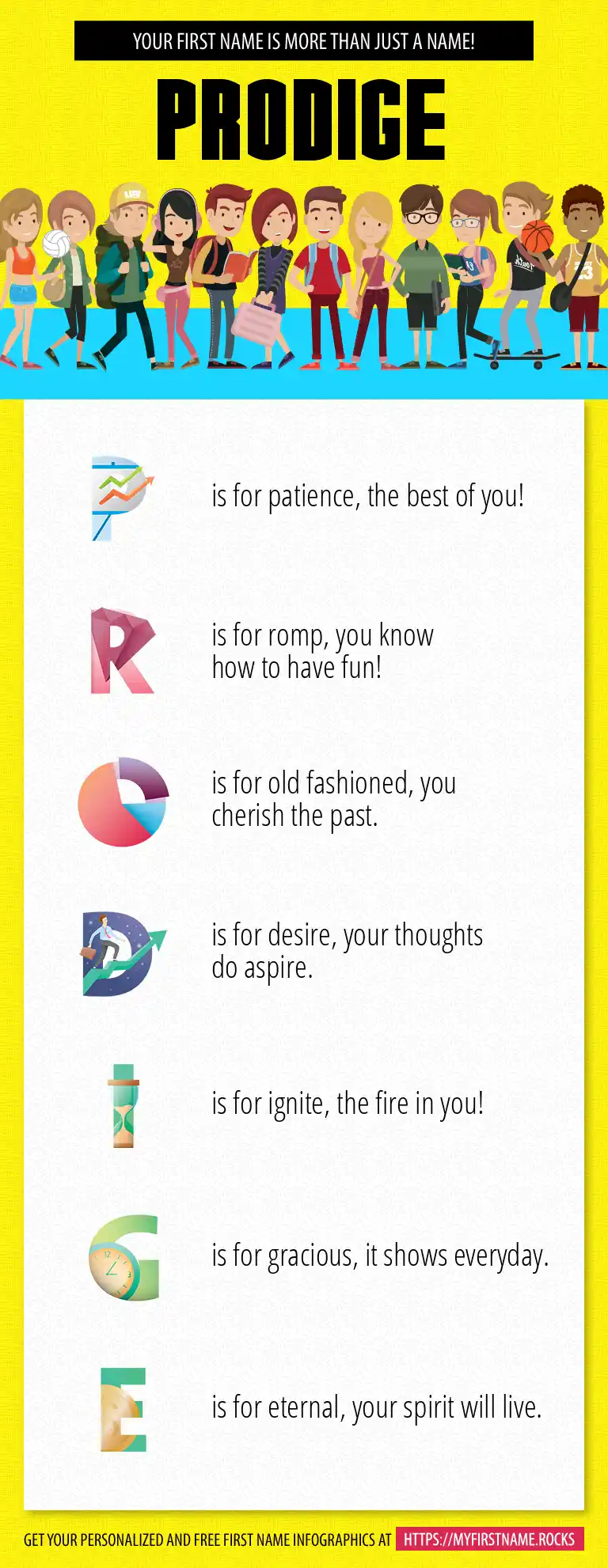 YOUR FIRST NAME IS MORE THAN JUST A NAME!

PRODIGE

P is for patience, the best of you!

R is for romp, you know how to have fun!

O is for old fashioned, you cherish the past.

D is for desire, your thoughts do aspire.

I is for ignite, the fire in you!

G is for gracious, it shows everyday.

E is for eternal, your spirit will live.

GET YOUR PERSONALIZED AND FREE FIRST NAME INFOGRAPHICS AT HTTPS://MYFIRSTNAME.ROCKS