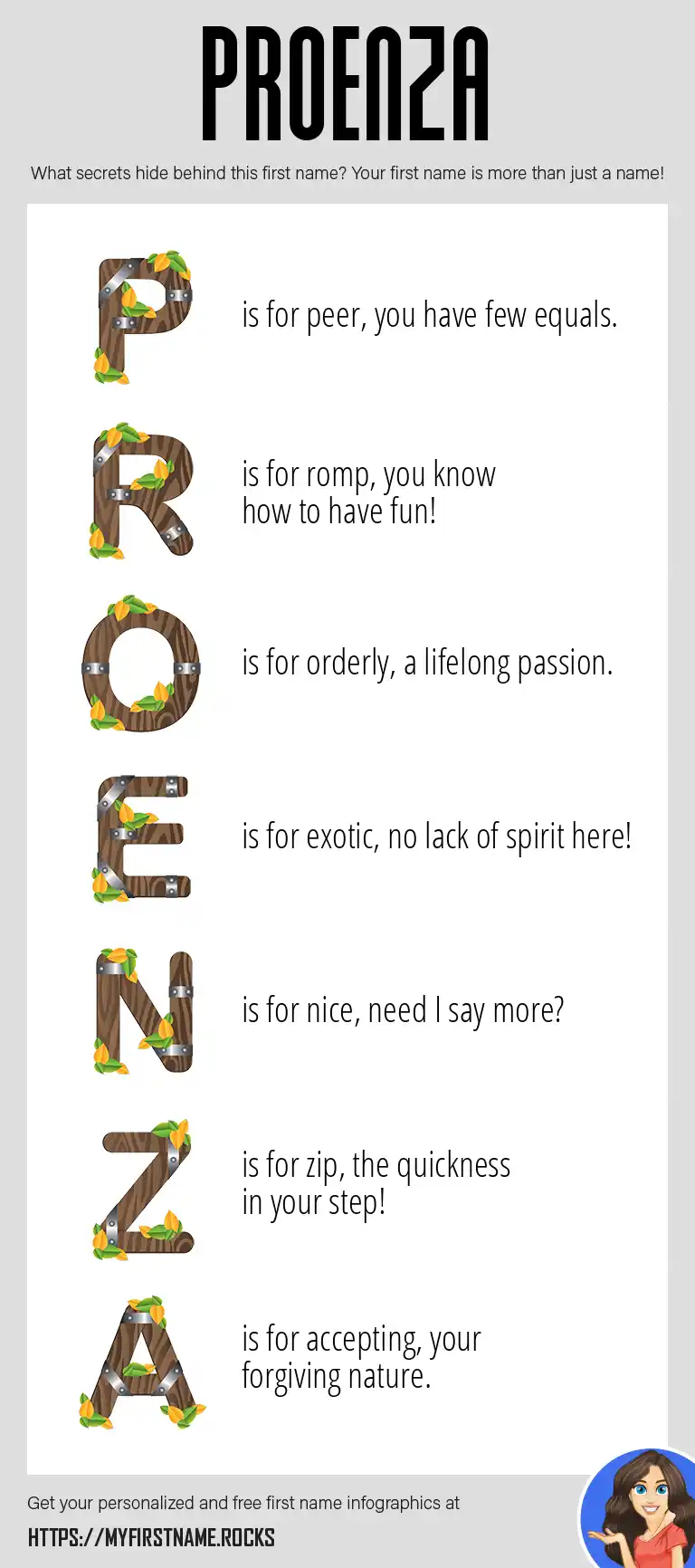 PROENZA

What secrets hide behind this first name? Your first name is more than just a name!

P is for peer, you have few equals.

R is for romp, you know how to have fun!

O is for orderly, a lifelong passion.

E is for exotic, no lack of spirit here!

N is for nice, need I say more?

Z is for zip, the quickness in your step!

A is for accepting, your forgiving nature.

Get your personalized and free first name infographics at

HTTPS://MYFIRSTNAME.ROCKS