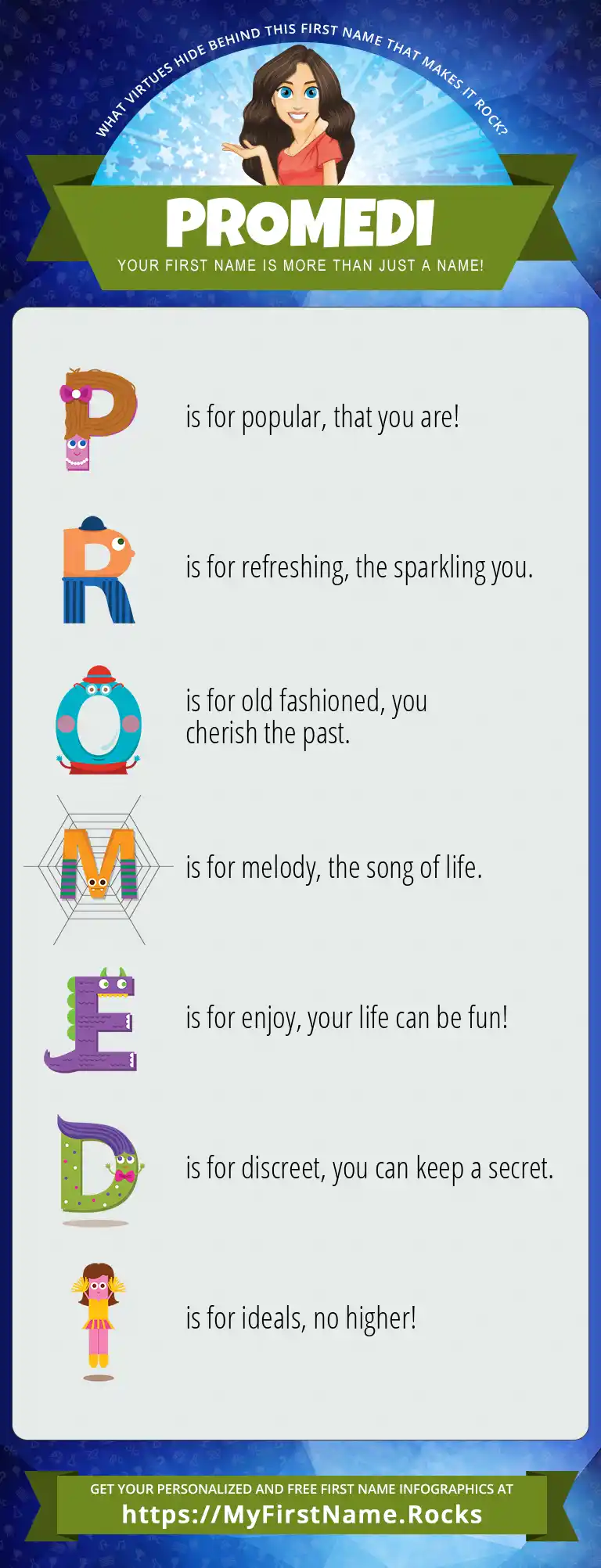 WHAT VIRTUES HIDE BEHIND THIS FIRST NAME THAT MAKES IT ROCK?

PROMEDI

YOUR FIRST NAME IS MORE THAN JUST A NAME!

P is for popular, that you are!

R is for refreshing, the sparkling you.

O is for old fashioned, you cherish the past.

M is for melody, the song of life.

E is for enjoy, your life can be fun!

D is for discreet, you can keep a secret.

I is for ideals, no higher!

GET YOUR PERSONALIZED AND FREE FIRST NAME INFOGRAPHICS AT
https://MyFirstName.Rocks