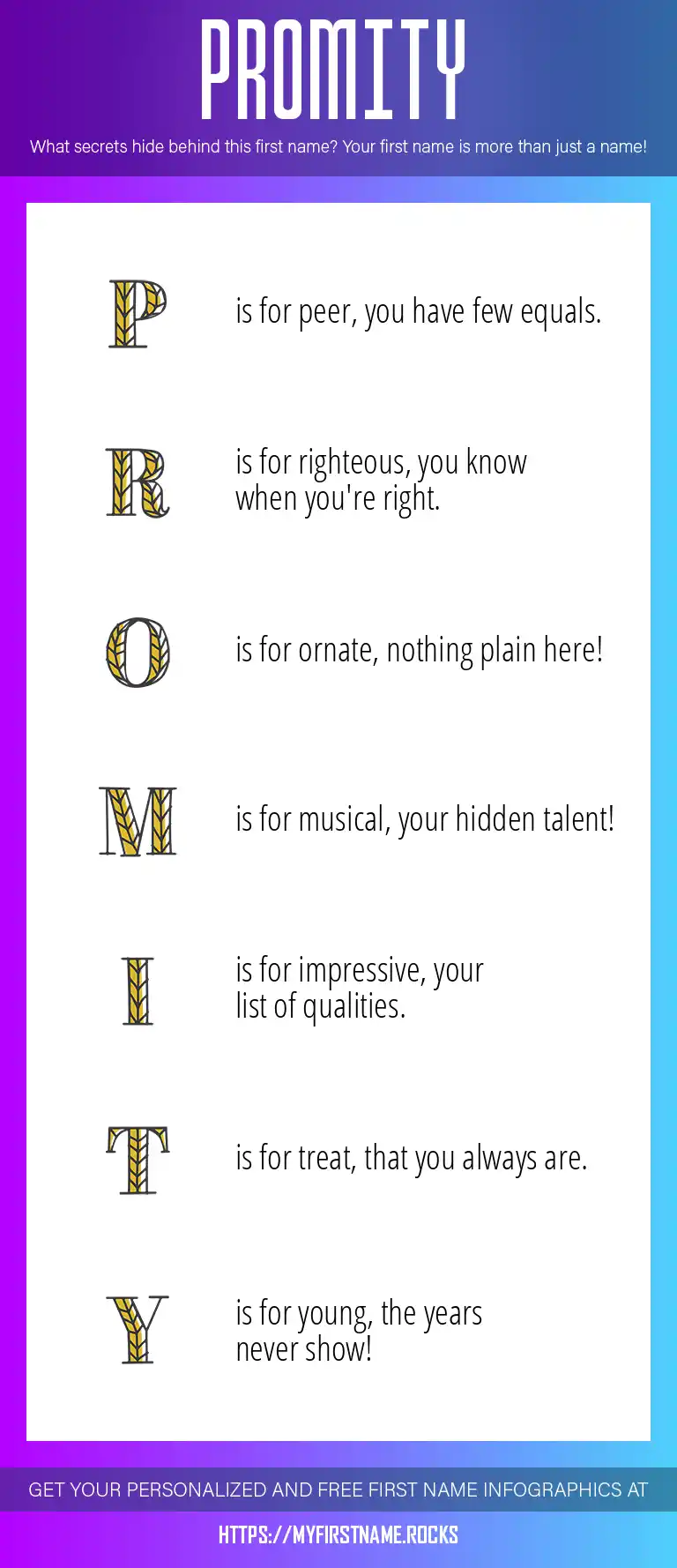 PROMITY

What secrets hide behind this first name? Your first name is more than just a name!

P is for peer, you have few equals.

R is for righteous, you know when you're right.

O is for ornate, nothing plain here!

M is for musical, your hidden talent!

I is for impressive, your list of qualities.

T is for treat, that you always are.

Y is for young, the years never show!

GET YOUR PERSONALIZED AND FREE FIRST NAME INFOGRAPHICS AT

HTTPS://MYFIRSTNAME.ROCKS