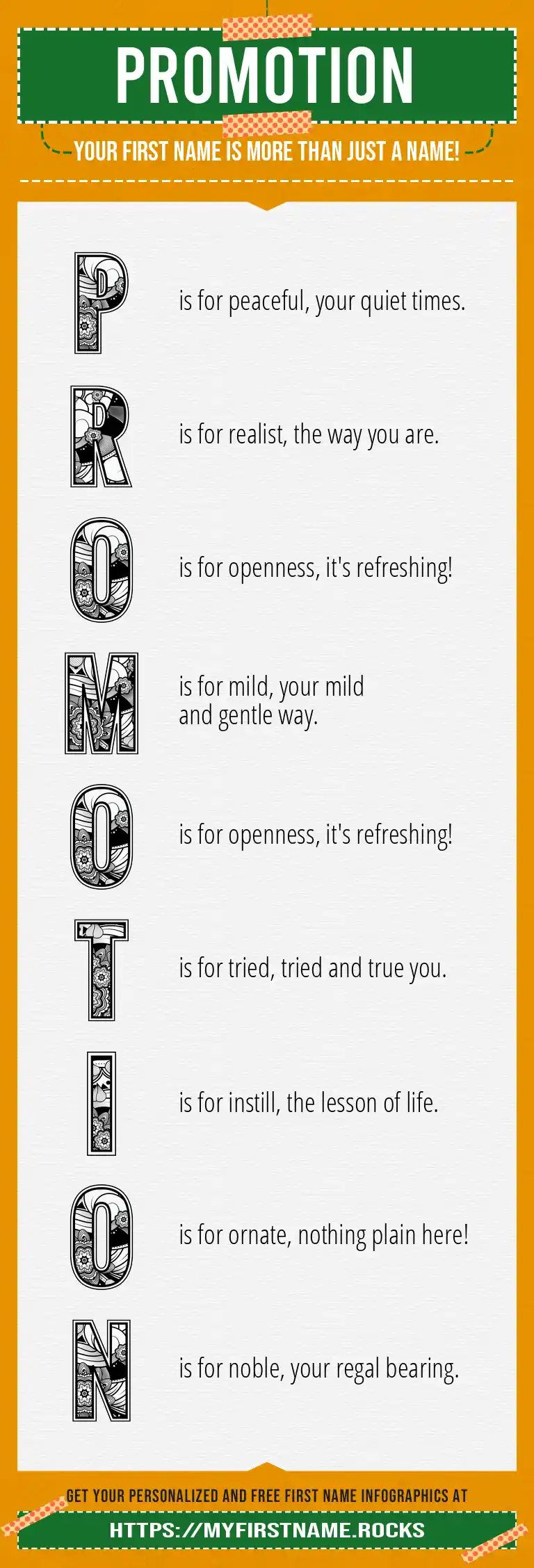 PROMOTION

YOUR FIRST NAME IS MORE THAN JUST A NAME!

P is for peaceful, your quiet times.

R is for realist, the way you are.

O is for openness, it's refreshing!

M is for mild, your mild and gentle way.

O is for openness, it's refreshing!

T is for tried, tried and true you.

I is for instill, the lesson of life.

O is for ornate, nothing plain here!

N is for noble, your regal bearing.

GET YOUR PERSONALIZED AND FREE FIRST NAME INFOGRAPHICS AT

HTTPS://MYFIRSTNAME.ROCKS