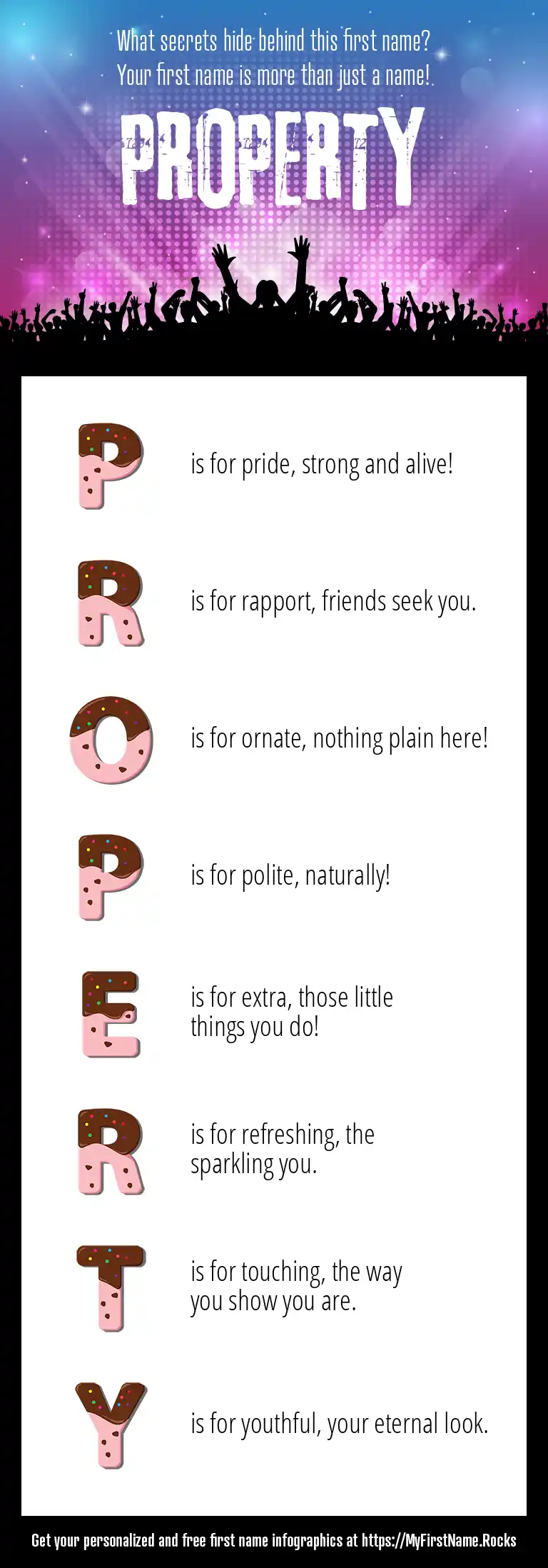 What secrets hide behind this first name?
Your first name is more than just a name!

PROPERTY

P is for pride, strong and alive!

R is for rapport, friends seek you.

O is for ornate, nothing plain here!

P is for polite, naturally!

E is for extra, those little things you do!

R is for refreshing, the sparkling you.

T is for touching, the way you show you are.

Y is for youthful, your eternal look.

Get your personalized and free first name infographics at https://MyFirstName.Rocks