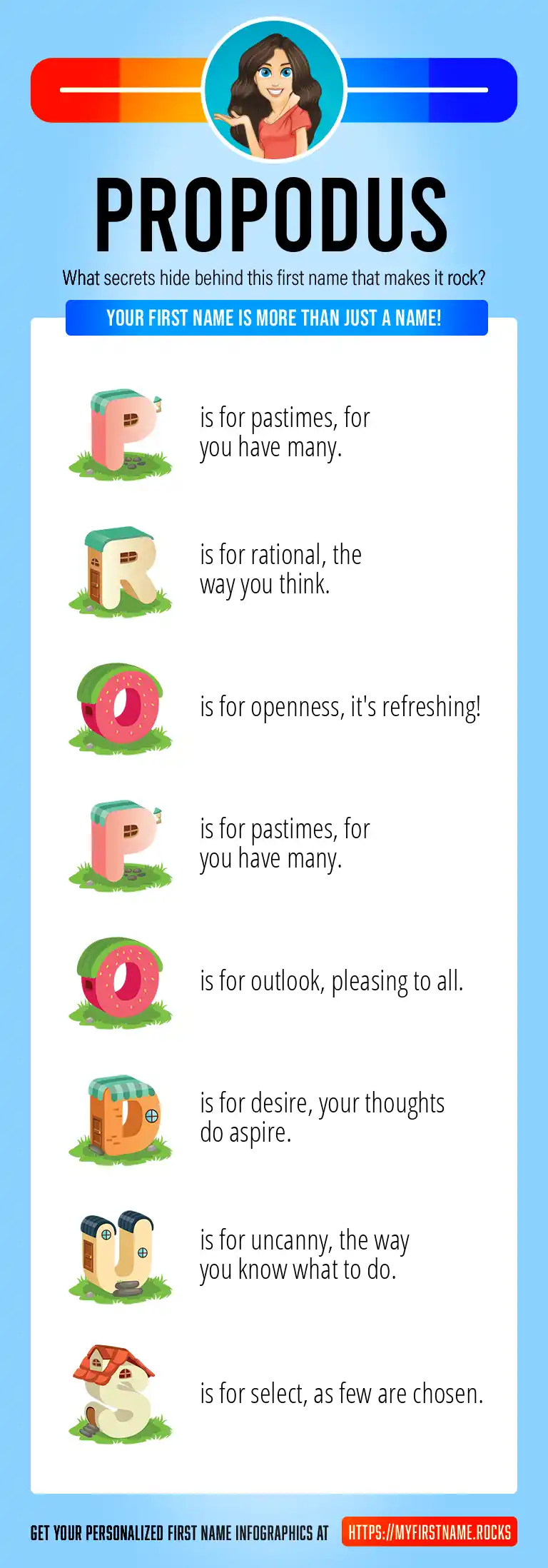 PROPODUS

What secrets hide behind this first name that makes it rock?

YOUR FIRST NAME IS MORE THAN JUST A NAME!

P is for pastimes, for you have many.

R is for rational, the way you think.

O is for openness, it's refreshing!

P is for pastimes, for you have many.

O is for outlook, pleasing to all.

D is for desire, your thoughts do aspire.

U is for uncanny, the way you know what to do.

S is for select, as few are chosen.

GET YOUR PERSONALIZED FIRST NAME INFOGRAPHICS AT HTTPS://MYFIRSTNAME.ROCKS