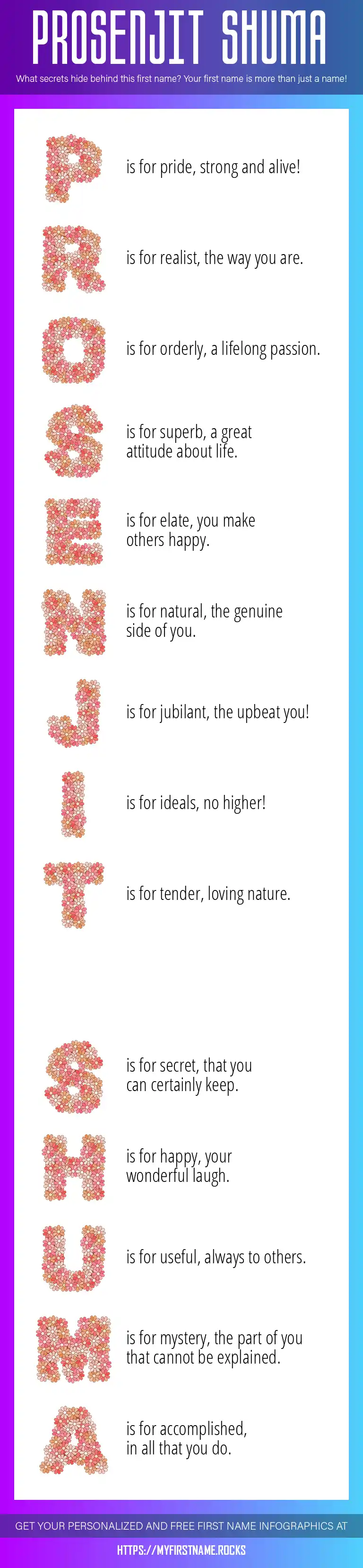 PROSENJIT SHUMA

What secrets hide behind this first name? Your first name is more than just a name!

P is for pride, strong and alive!

R is for realist, the way you are.

O is for orderly, a lifelong passion.

S is for superb, a great attitude about life.

E is for elate, you make others happy.

N is for natural, the genuine side of you.

J is for jubilant, the upbeat you!

I is for ideals, no higher!

T is for tender, loving nature.

S is for secret, that you can certainly keep.

H is for happy, your wonderful laugh.

U is for useful, always to others.

M is for mystery, the part of you that cannot be explained.

A is for accomplished, in all that you do.

GET YOUR PERSONALIZED AND FREE FIRST NAME INFOGRAPHICS AT

HTTPS://MYFIRSTNAME.ROCKS