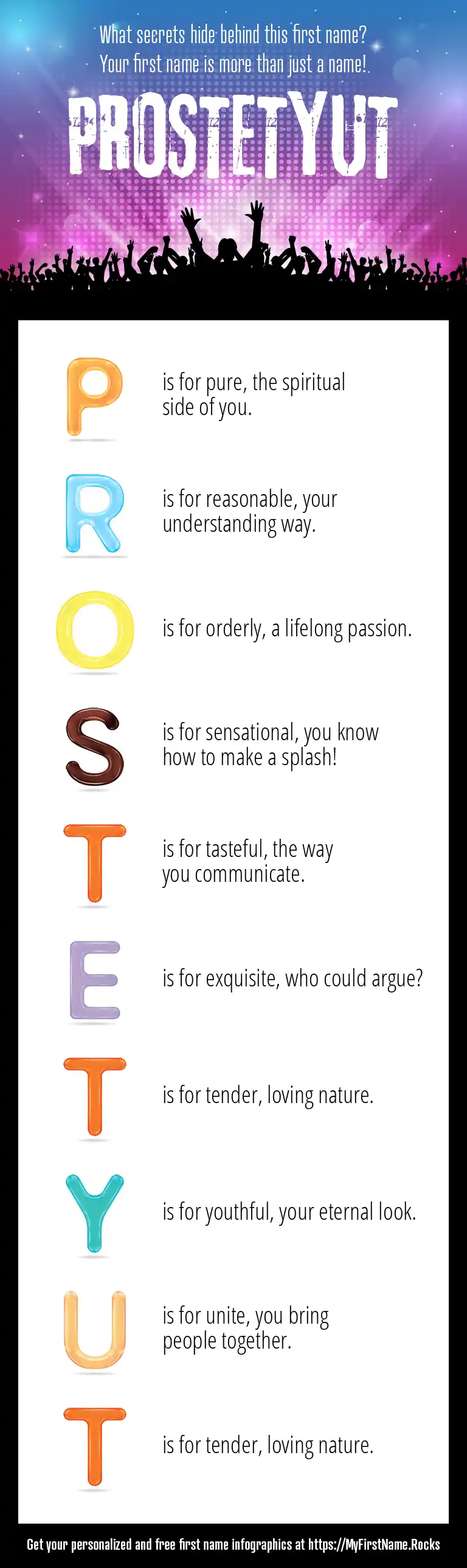 What secrets hide behind this first name?
Your first name is more than just a name!

PROSTETYUT

P is for pure, the spiritual side of you.

R is for reasonable, your understanding way.

O is for orderly, a lifelong passion.

S is for sensational, you know how to make a splash!

T is for tasteful, the way you communicate.

E is for exquisite, who could argue?

T is for tender, loving nature.

Y is for youthful, your eternal look.

U is for unite, you bring people together.

T is for tender, loving nature.

Get your personalized and free first name infographics at https://MyFirstName.Rocks