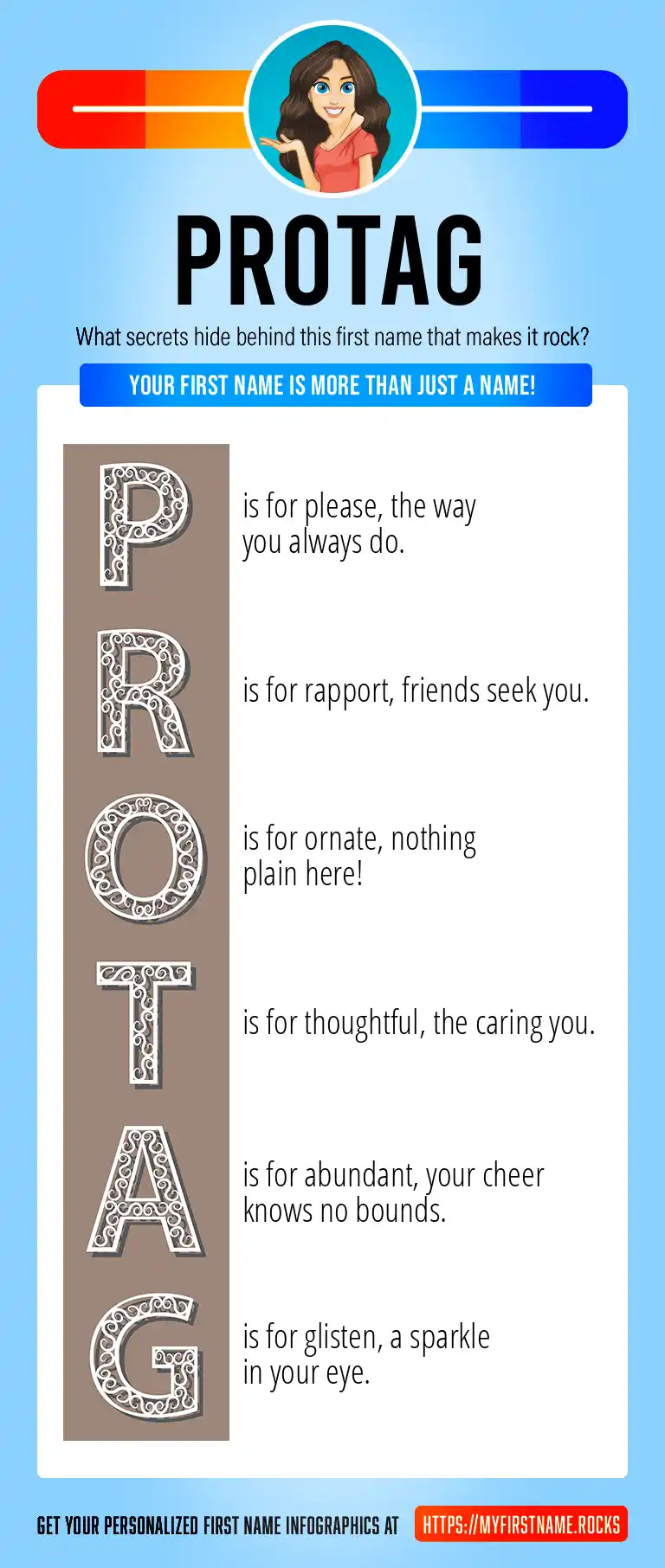 PROTAG

What secrets hide behind this first name that makes it rock?

YOUR FIRST NAME IS MORE THAN JUST A NAME!

P is for please, the way you always do.

R is for rapport, friends seek you.

O is for ornate, nothing plain here!

T is for thoughtful, the caring you.

A is for abundant, your cheer knows no bounds.

G is for glisten, a sparkle in your eye.

GET YOUR PERSONALIZED FIRST NAME INFOGRAPHICS AT HTTPS://MYFIRSTNAME.ROCKS