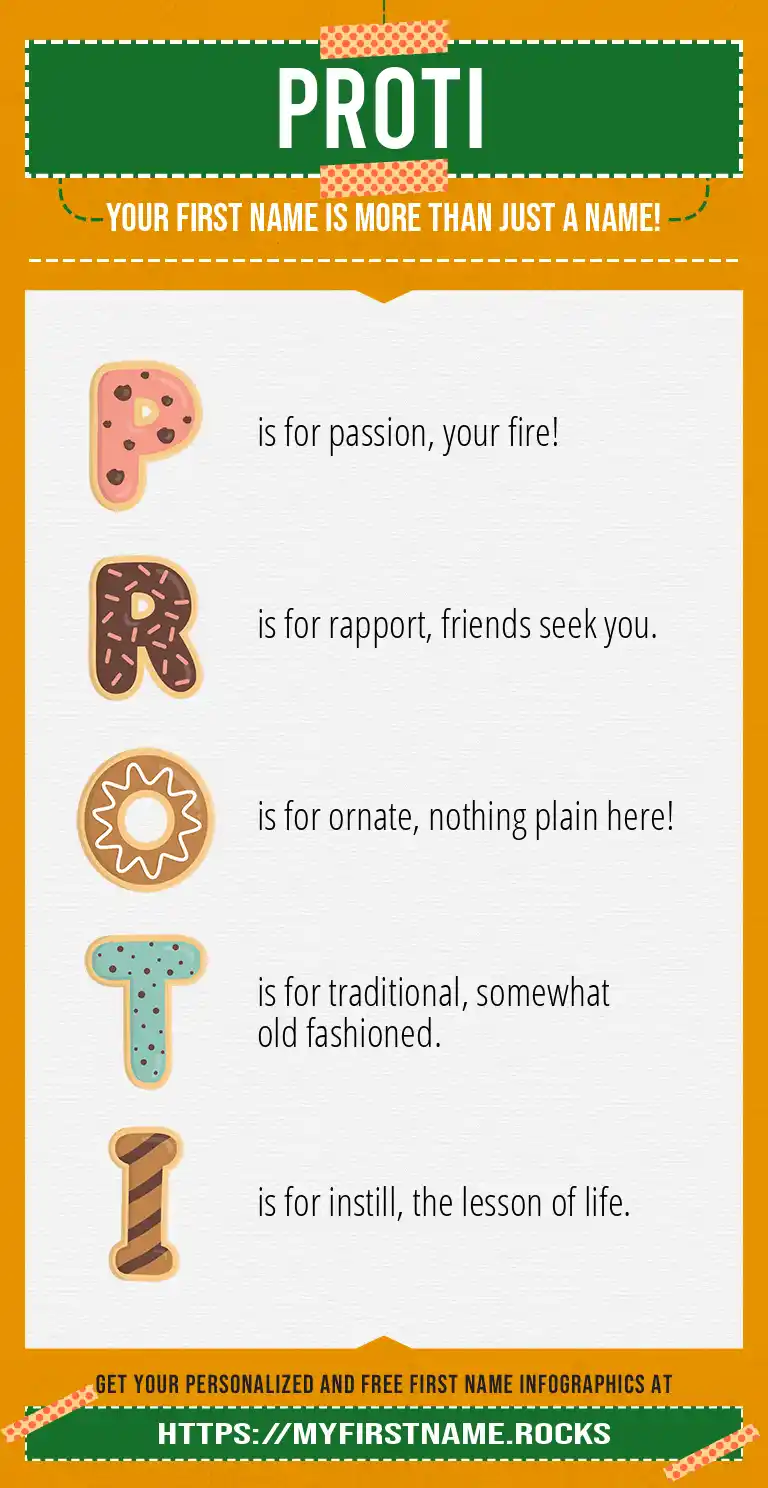 PROTI

YOUR FIRST NAME IS MORE THAN JUST A NAME!

P is for passion, your fire!

R is for rapport, friends seek you.

O is for ornate, nothing plain here!

T is for traditional, somewhat old fashioned.

I is for instill, the lesson of life.

GET YOUR PERSONALIZED AND FREE FIRST NAME INFOGRAPHICS AT

HTTPS://MYFIRSTNAME.ROCKS