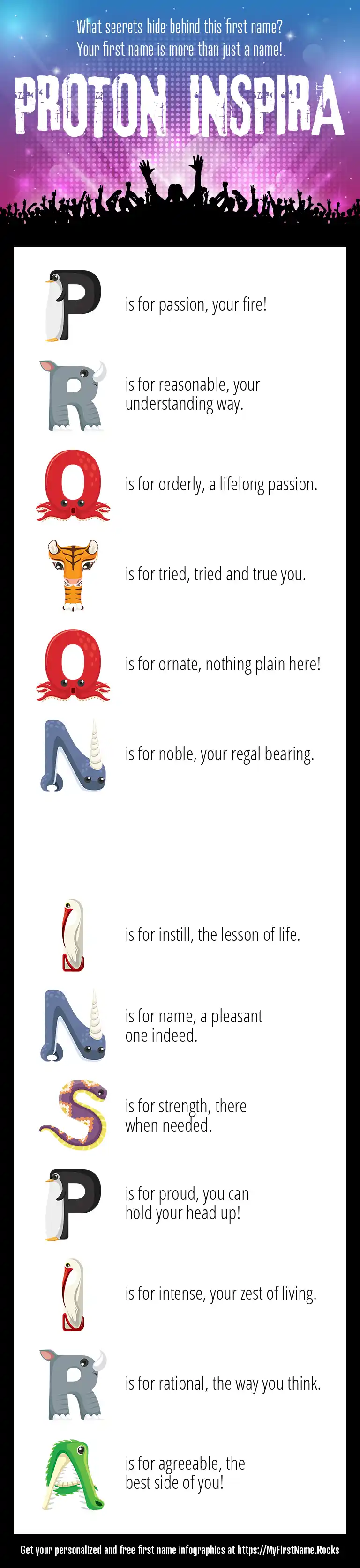 What secrets hide behind this first name?
Your first name is more than just a name!

PROTON INSPIRA

P is for passion, your fire!

R is for reasonable, your understanding way.

O is for orderly, a lifelong passion.

T is for tried, tried and true you.

O is for ornate, nothing plain here!

N is for noble, your regal bearing.

I is for instill, the lesson of life.

N is for name, a pleasant one indeed.

S is for strength, there when needed.

P is for proud, you can hold your head up!

I is for intense, your zest of living.

R is for rational, the way you think.

A is for agreeable, the best side of you!

Get your personalized and free first name infographics at https://MyFirstName.Rocks