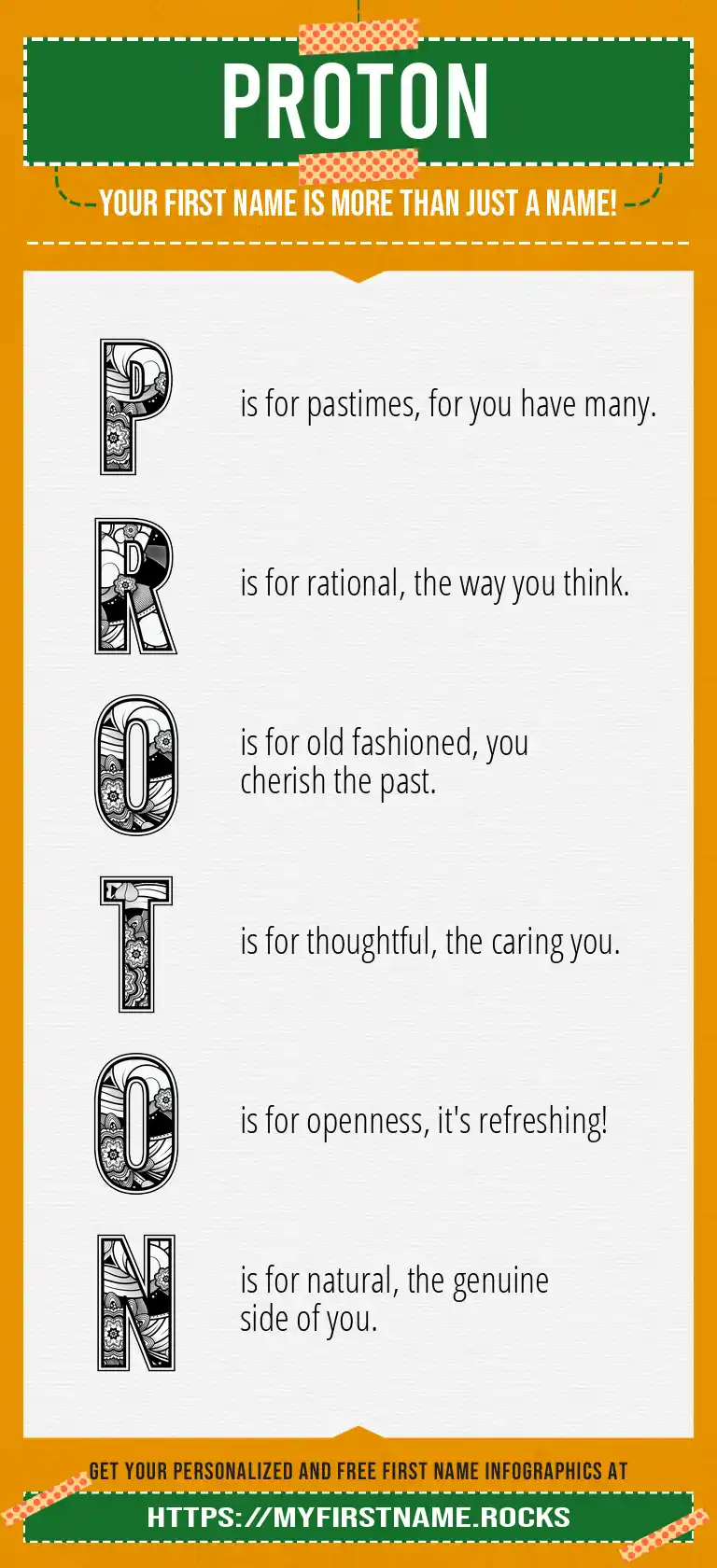 PROTON

YOUR FIRST NAME IS MORE THAN JUST A NAME!

P is for pastimes, for you have many.

R is for rational, the way you think.

O is for old fashioned, you cherish the past.

T is for thoughtful, the caring you.

O is for openness, it's refreshing!

N is for natural, the genuine side of you.

GET YOUR PERSONALIZED AND FREE FIRST NAME INFOGRAPHICS AT

HTTPS://MYFIRSTNAME.ROCKS