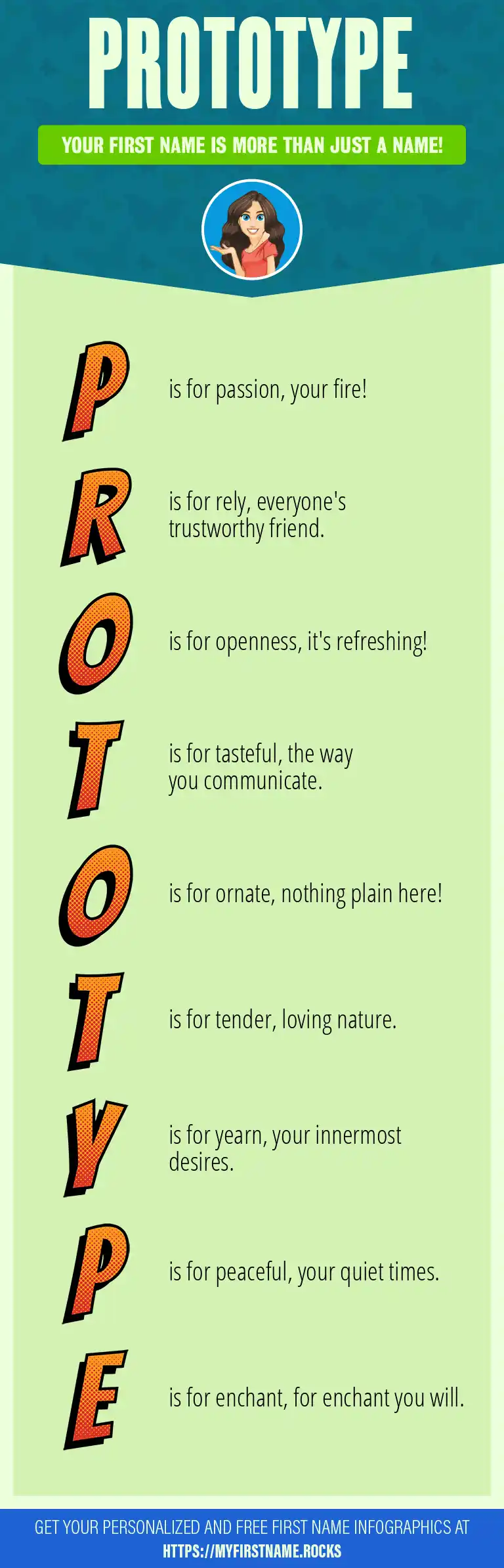 PROTOTYPE

YOUR FIRST NAME IS MORE THAN JUST A NAME!

P is for passion, your fire!

R is for rely, everyone's trustworthy friend.

O is for openness, it's refreshing!

T is for tasteful, the way you communicate.

O is for ornate, nothing plain here!

T is for tender, loving nature.

Y is for yearn, your innermost desires.

P is for peaceful, your quiet times.

E is for enchant, for enchant you will.

GET YOUR PERSONALIZED AND FREE FIRST NAME INFOGRAPHICS AT
HTTPS://MYFIRSTNAME.ROCKS