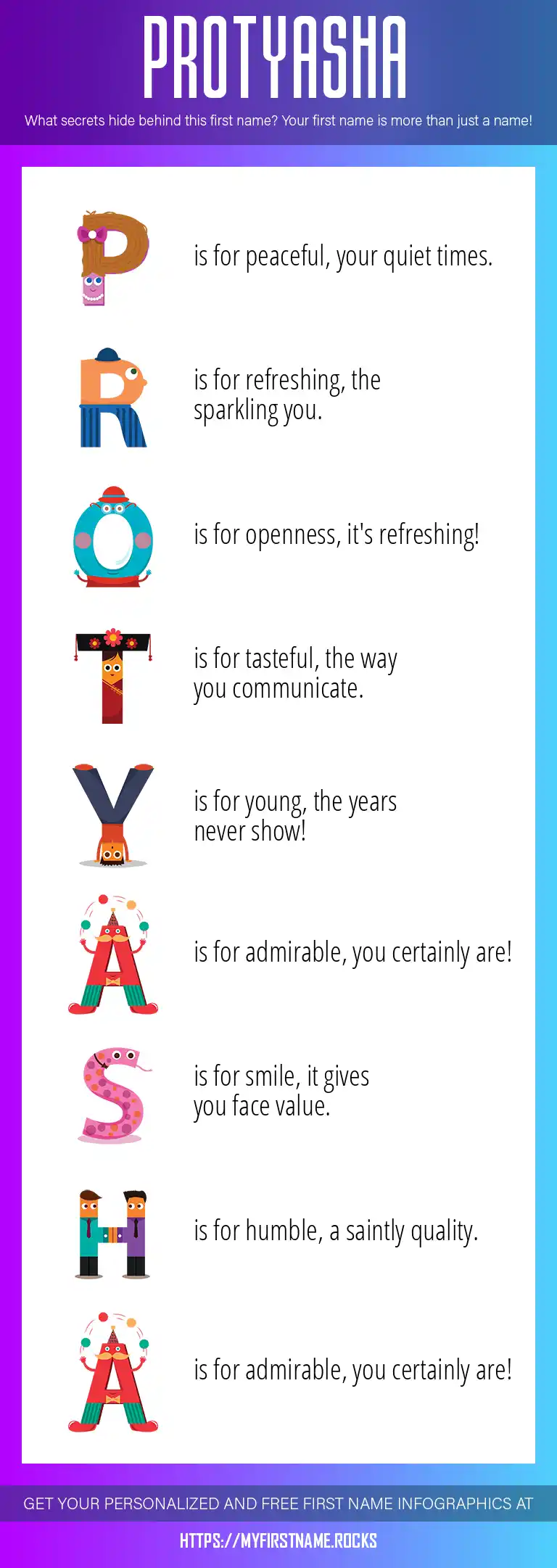 PROTYASHA

What secrets hide behind this first name? Your first name is more than just a name!

P is for peaceful, your quiet times.

R is for refreshing, the sparkling you.

O is for openness, it's refreshing!

T is for tasteful, the way you communicate.

Y is for young, the years never show!

A is for admirable, you certainly are!

S is for smile, it gives you face value.

H is for humble, a saintly quality.

A is for admirable, you certainly are!

GET YOUR PERSONALIZED AND FREE FIRST NAME INFOGRAPHICS AT

HTTPS://MYFIRSTNAME.ROCKS