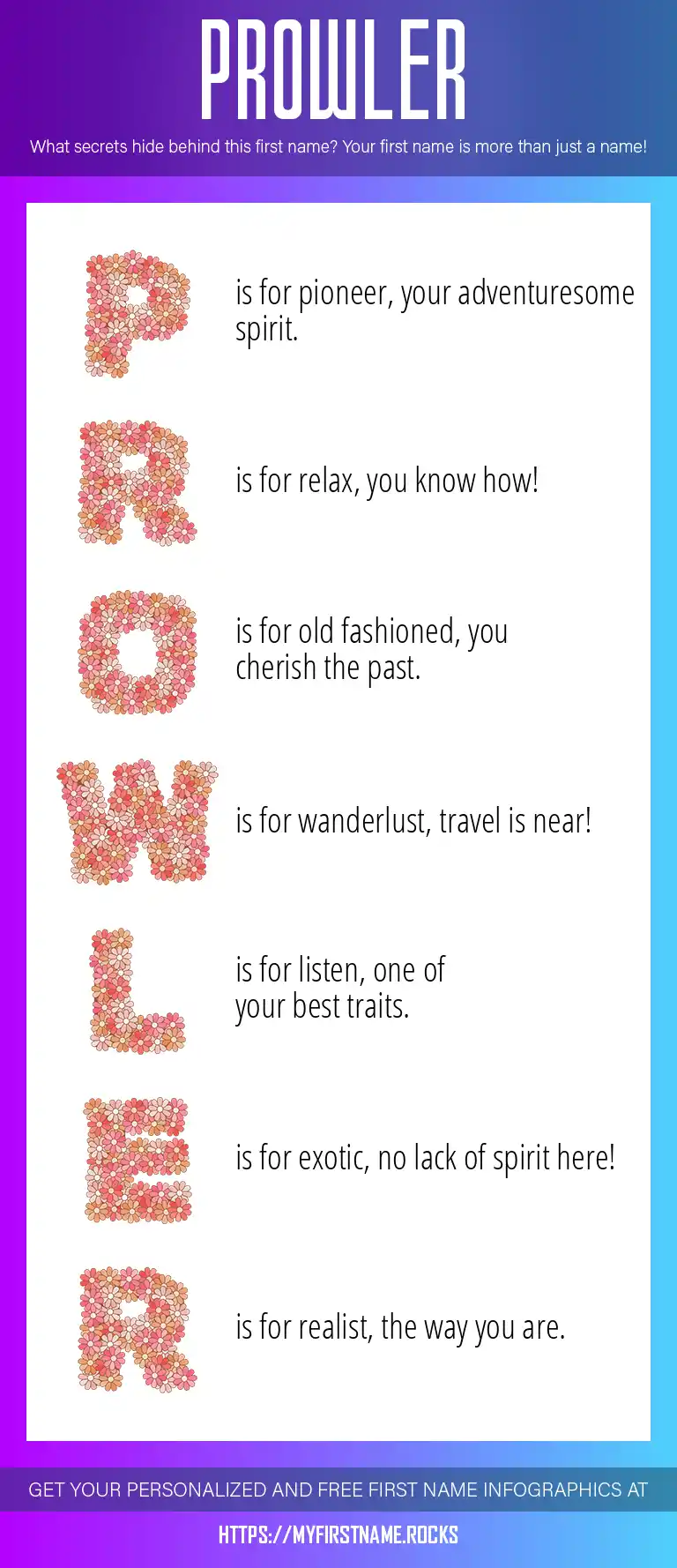 PROWLER

What secrets hide behind this first name? Your first name is more than just a name!

P is for pioneer, your adventuresome spirit.

R is for relax, you know how!

O is for old fashioned, you cherish the past.

W is for wanderlust, travel is near!

L is for listen, one of your best traits.

E is for exotic, no lack of spirit here!

R is for realist, the way you are.

GET YOUR PERSONALIZED AND FREE FIRST NAME INFOGRAPHICS AT

HTTPS://MYFIRSTNAME.ROCKS