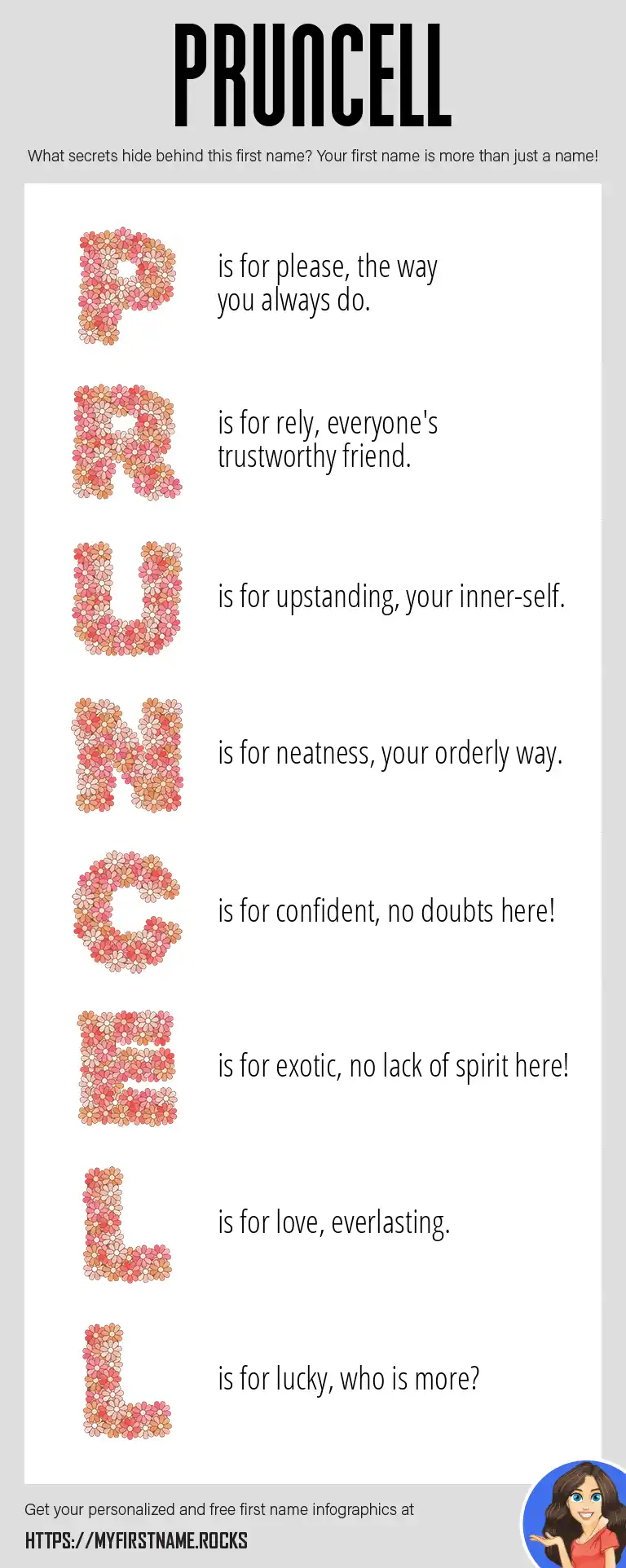 PRUNCELL

What secrets hide behind this first name? Your first name is more than just a name!

P is for please, the way you always do.

R is for rely, everyone's trustworthy friend.

U is for upstanding, your inner-self.

N is for neatness, your orderly way.

C is for confident, no doubts here!

E is for exotic, no lack of spirit here!

L is for love, everlasting.

L is for lucky, who is more?

Get your personalized and free first name infographics at

HTTPS://MYFIRSTNAME.ROCKS