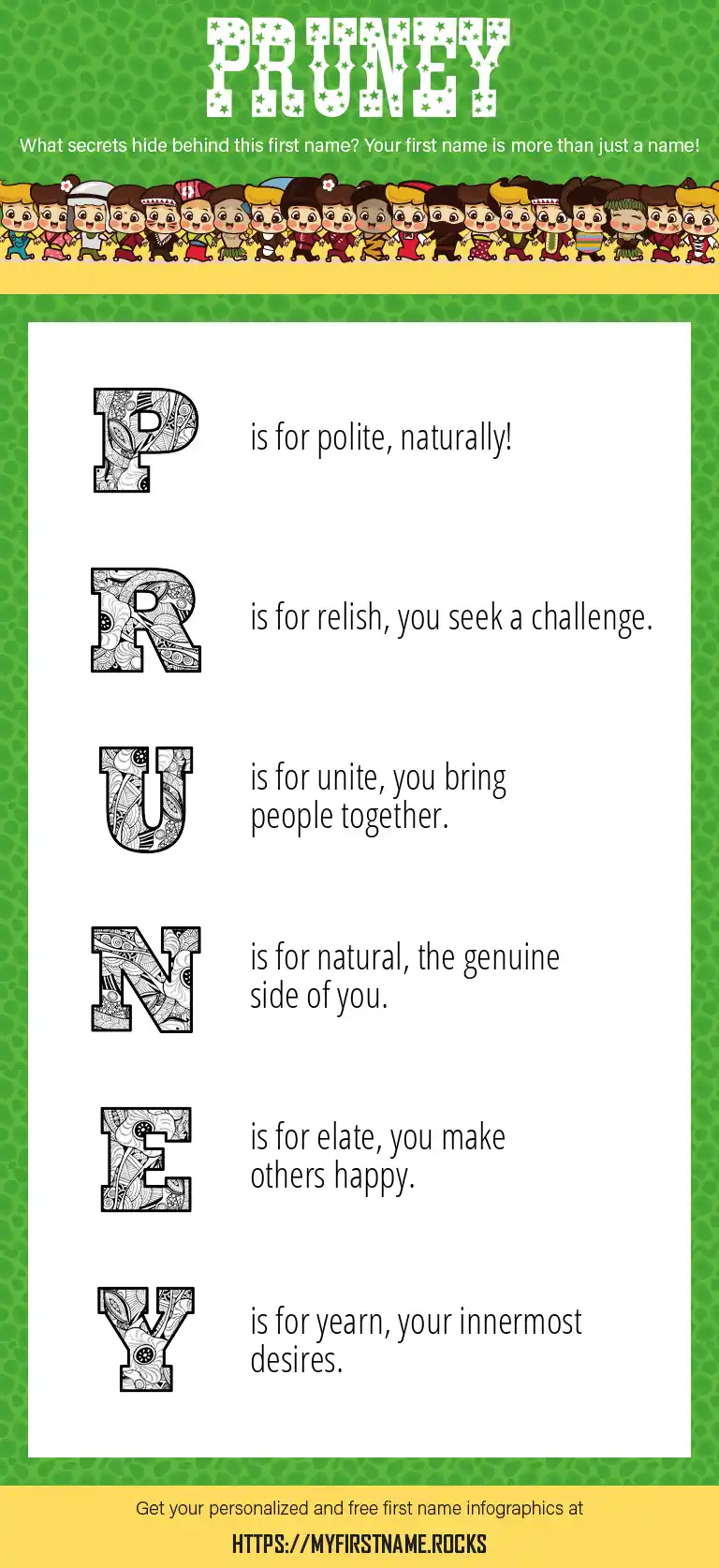 PRUNEY

What secrets hide behind this first name? Your first name is more than just a name!

P is for polite, naturally!

R is for relish, you seek a challenge.

U is for unite, you bring people together.

N is for natural, the genuine side of you.

E is for elate, you make others happy.

Y is for yearn, your innermost desires.

Get your personalized and free first name infographics at

HTTPS://MYFIRSTNAME.ROCKS