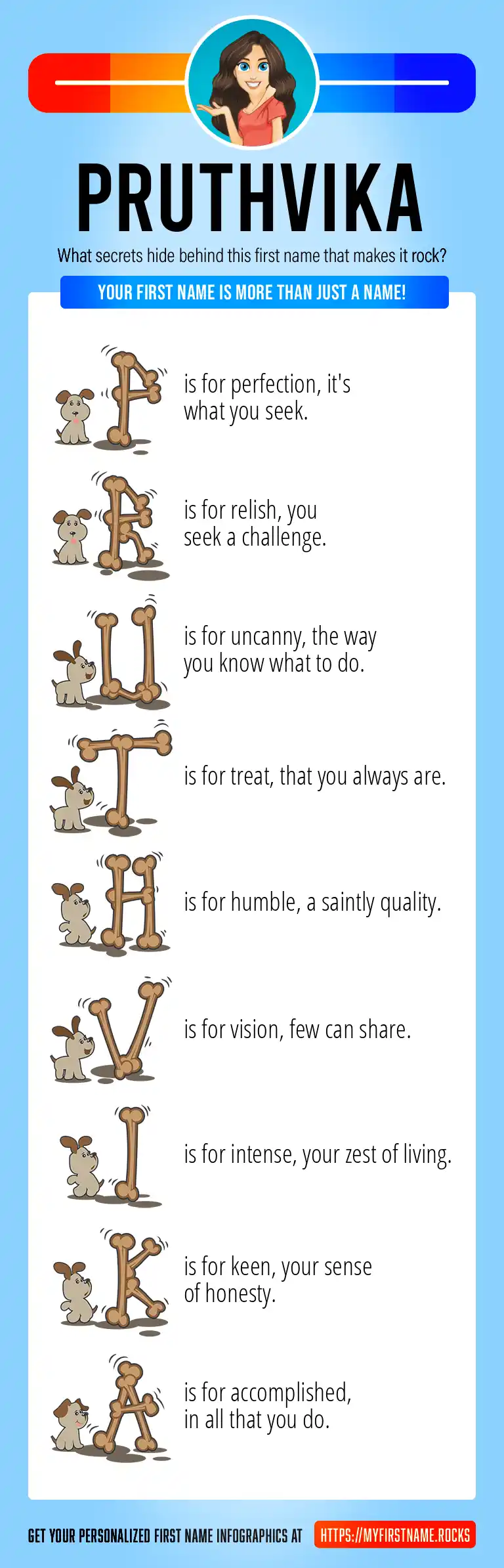 PRUTHVIKA

What secrets hide behind this first name that makes it rock?

YOUR FIRST NAME IS MORE THAN JUST A NAME!

P is for perfection, it's what you seek.

R is for relish, you seek a challenge.

U is for uncanny, the way you know what to do.

T is for treat, that you always are.

H is for humble, a saintly quality.

V is for vision, few can share.

I is for intense, your zest of living.

K is for keen, your sense of honesty.

A is for accomplished, in all that you do.

GET YOUR PERSONALIZED FIRST NAME INFOGRAPHICS AT HTTPS://MYFIRSTNAME.ROCKS